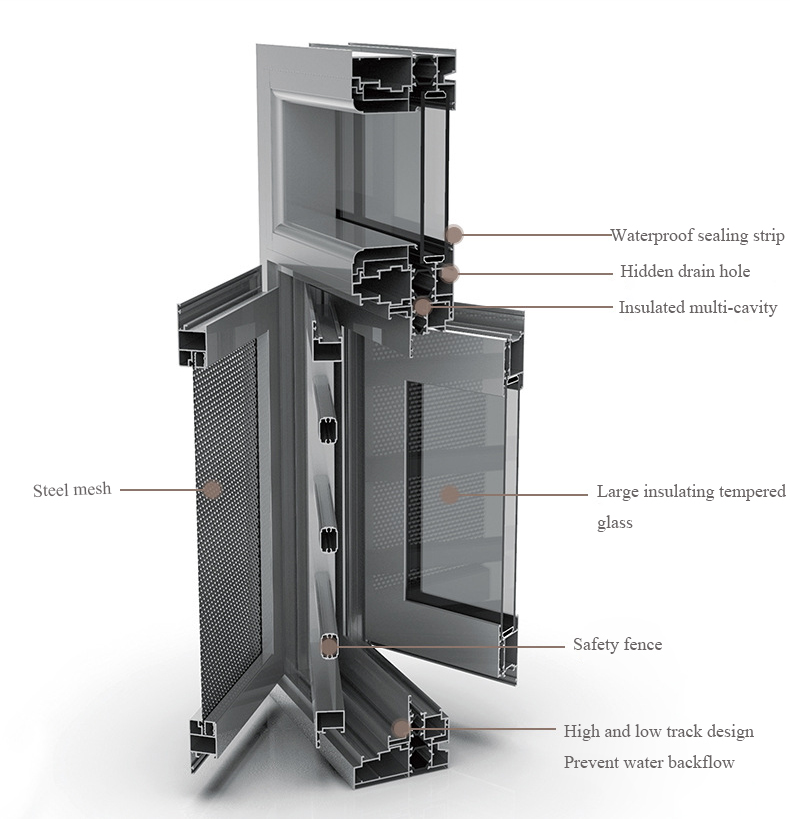 Waterproof sealing strip

Hidden drain hole

Insulated multi-cavity

Steel mesh

Large insulating tempered glass

Safety fence

High and low track design
Prevent water backflow