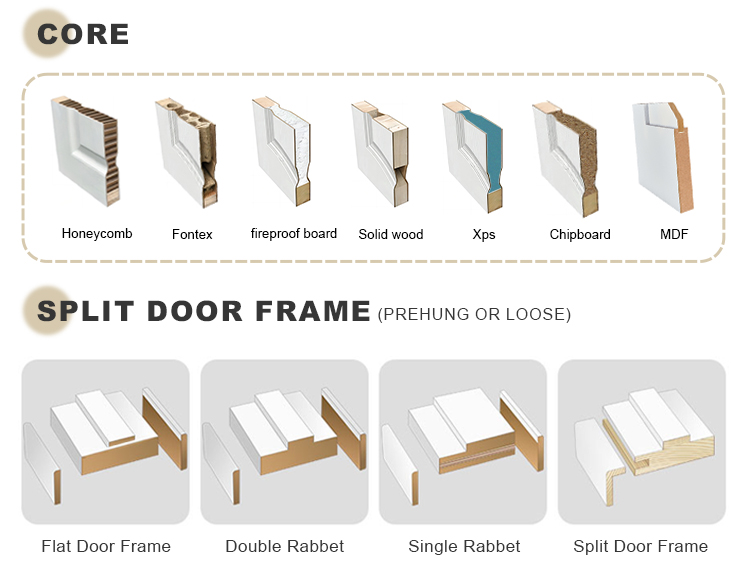 CORE

Honeycomb
Fontex
fireproof board
Solid wood
Xps
Chipboard
MDF

SPLIT DOOR FRAME (PREHUNG OR LOOSE)

Flat Door Frame
Double Rabbet
Single Rabbet
Split Door Frame