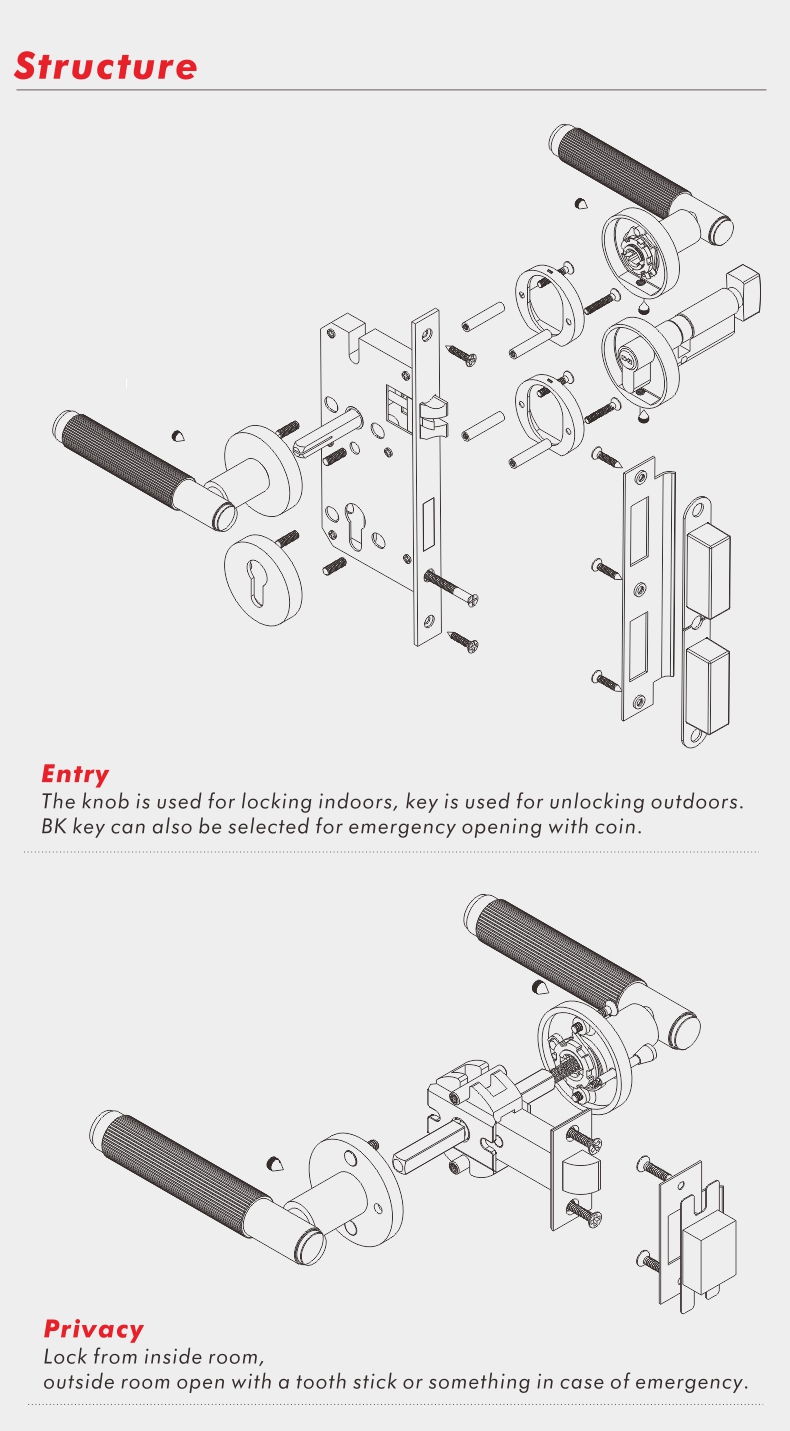 Structure

Entry
The knob is used for locking indoors, key is used for unlocking outdoors.
BK key can also be selected for emergency opening with coin.

Privacy
Lock from inside room,
outside room open with a tooth stick or something in case of emergency.