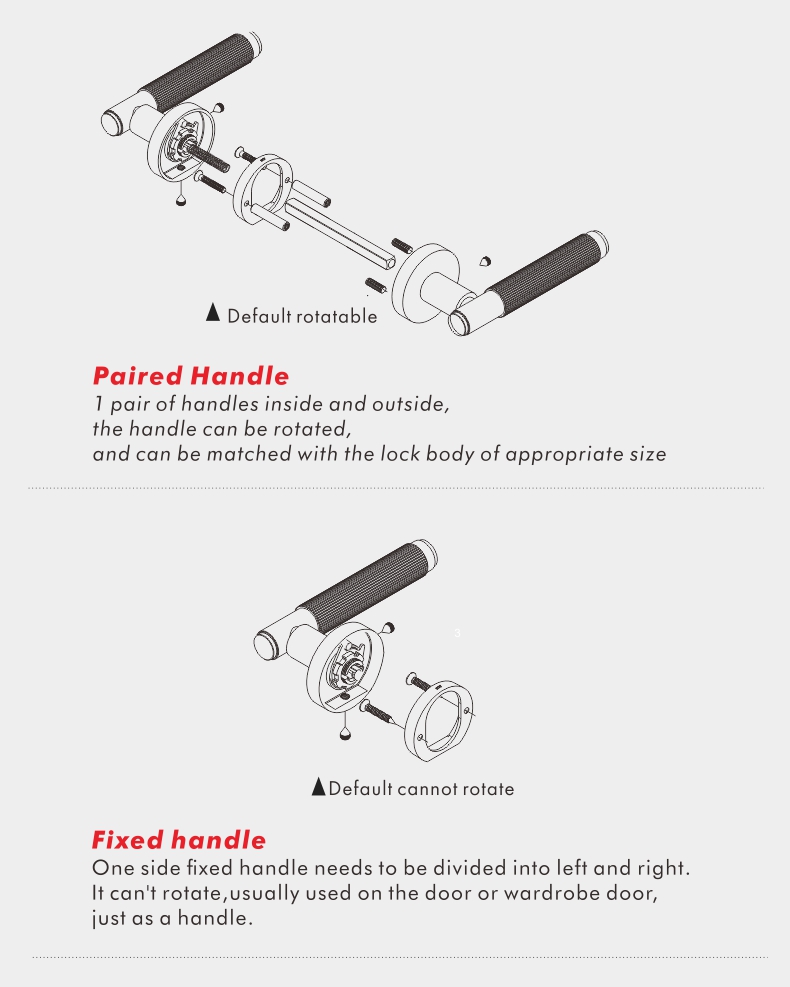 ▲ Default rotatable

Paired Handle
1 pair of handles inside and outside,
the handle can be rotated,
and can be matched with the lock body of appropriate size

▲Default cannot rotate

Fixed handle
One side fixed handle needs to be divided into left and right.
It can't rotate,usually used on the door or wardrobe door,
just as a handle.