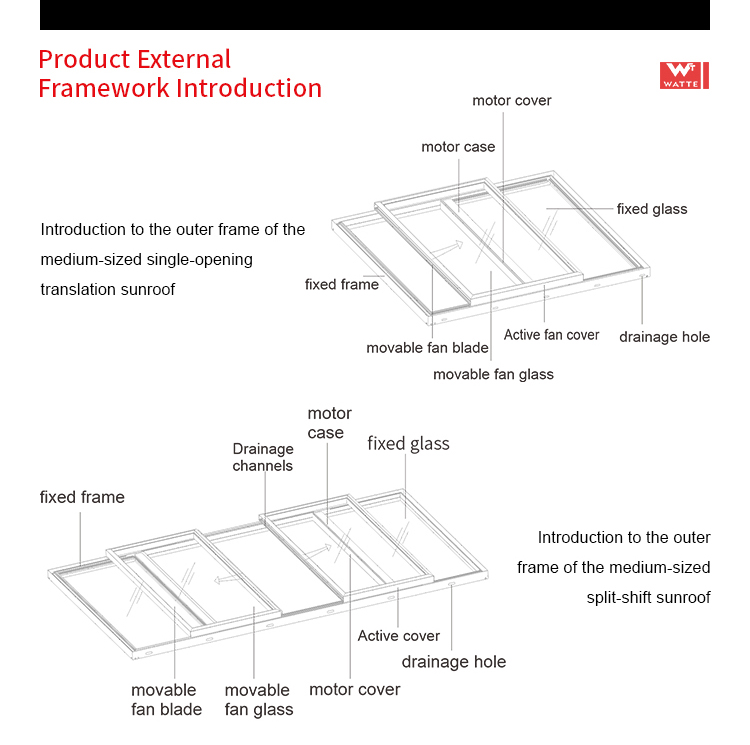 Product External Framework Introduction

WT WATTE

Introduction to the outer frame of the medium-sized single-opening translation sunroof

motor cover

motor case

fixed glass

fixed frame

movable fan blade

Active fan cover

drainage hole

movable fan glass

motor case

Drainage channels

fixed glass

fixed frame

Introduction to the outer frame of the medium-sized split-shift sunroof

Active cover

drainage hole

movable fan blade

movable fan glass

motor cover