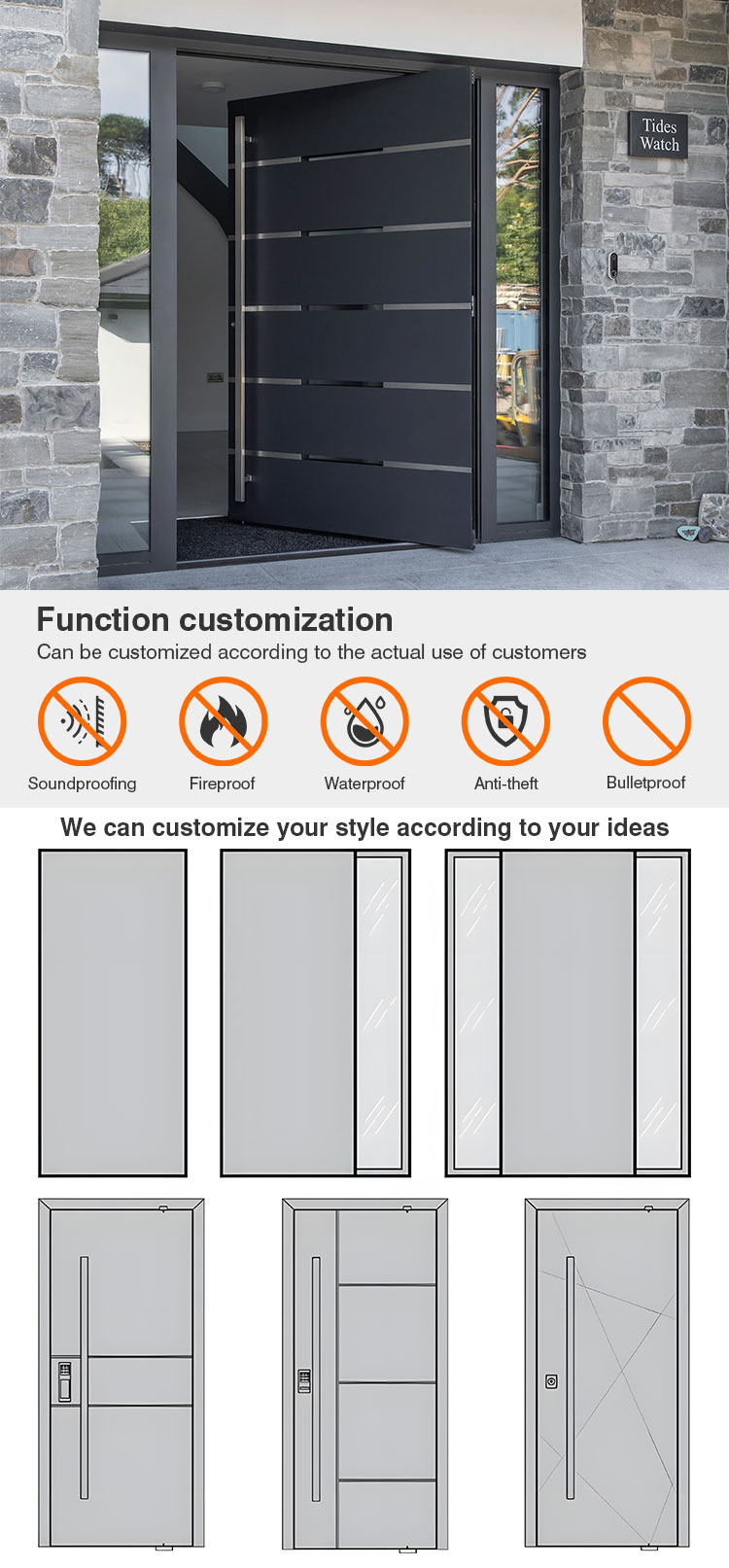 Tides Watch

Function customization
Can be customized according to the actual use of customers

Soundproofing
Fireproof
Waterproof
Anti-theft
Bulletproof

We can customize your style according to your ideas