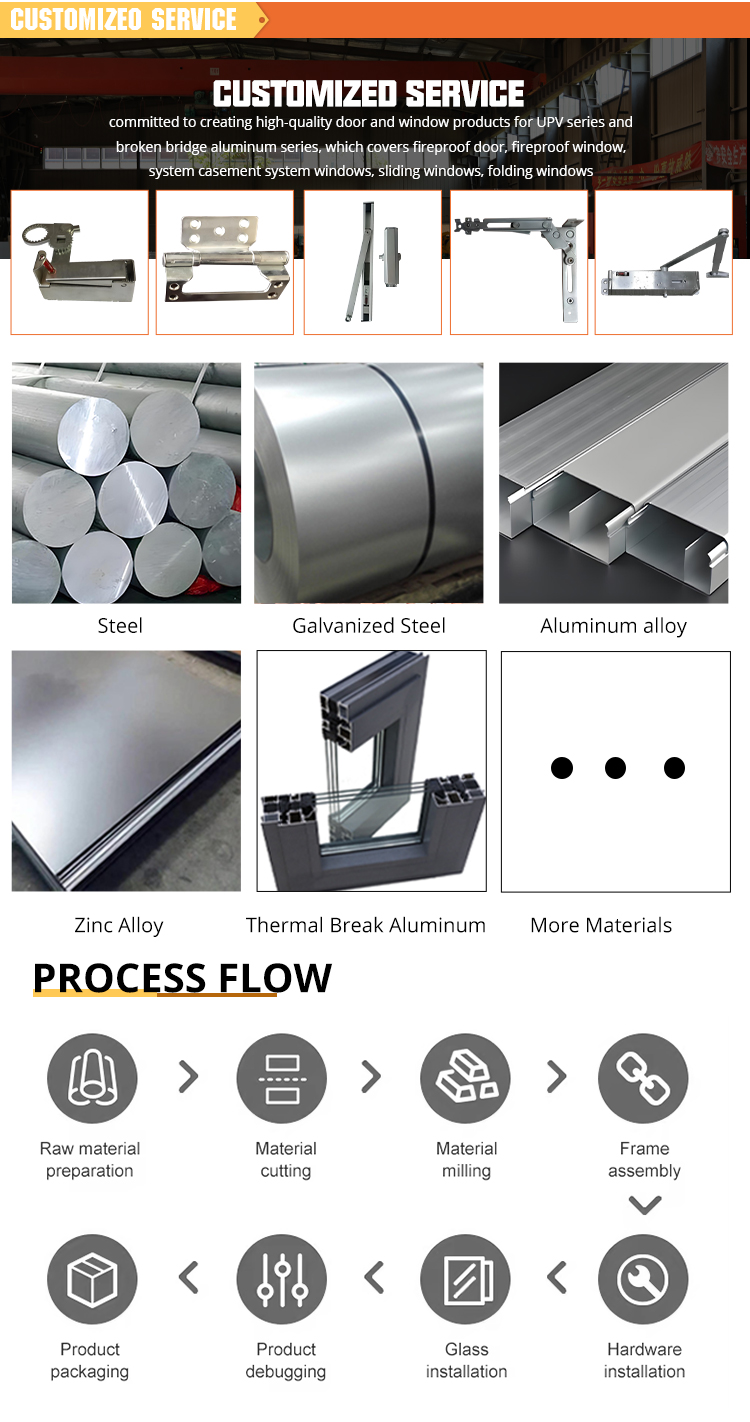 CUSTOMIZEO SERVICE

CUSTOMIZED SERVICE

committed to creating high-quality door and window products for UPV series and broken bridge aluminum series, which covers fireproof door, fireproof window, system casement system windows, sliding windows, folding windows

Steel

Galvanized Steel

Aluminum alloy

Zinc Alloy

Thermal Break Aluminum

More Materials

PROCESS FLOW

Raw material preparation

Material cutting

Material milling

Frame assembly

Hardware installation

Glass installation

Product debugging

Product packaging