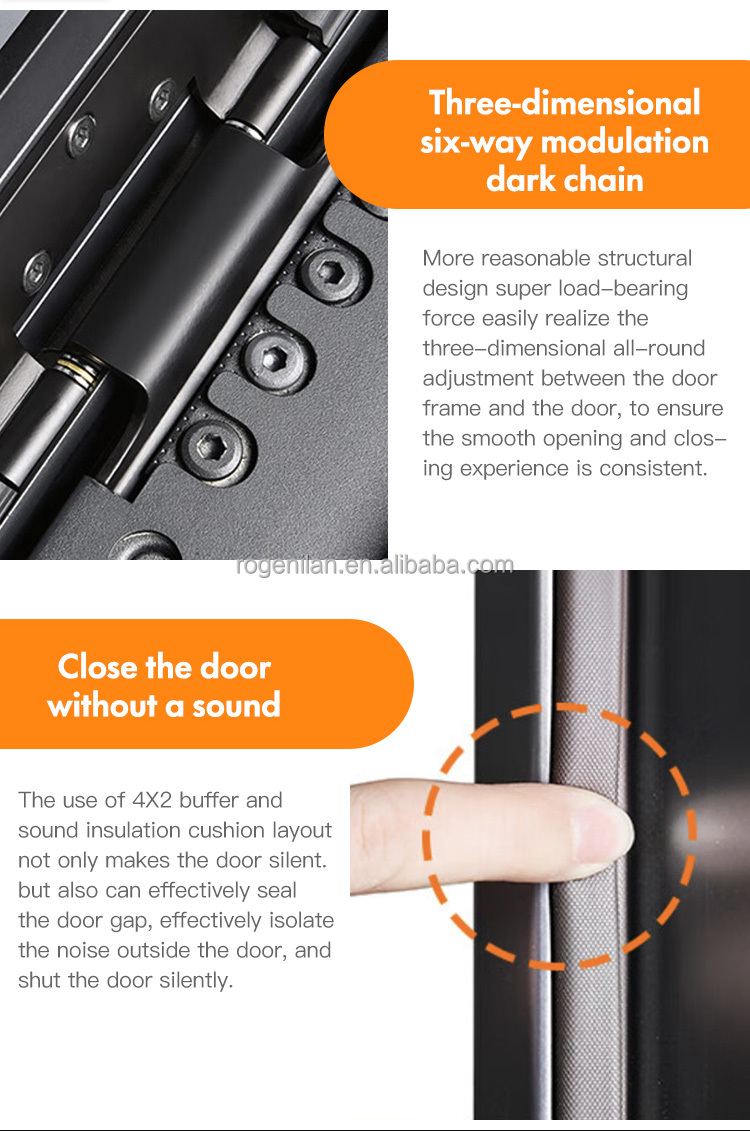 Three-dimensional six-way modulation dark chain

More reasonable structural design super load-bearing force easily realize the three-dimensional all-round adjustment between the door frame and the door, to ensure the smooth opening and closing experience is consistent.

rogenilan.en.alibaba.com

Close the door without a sound

The use of 4X2 buffer and sound insulation cushion layout not only makes the door silent. but also can effectively seal the door gap, effectively isolate the noise outside the door, and shut the door silently.