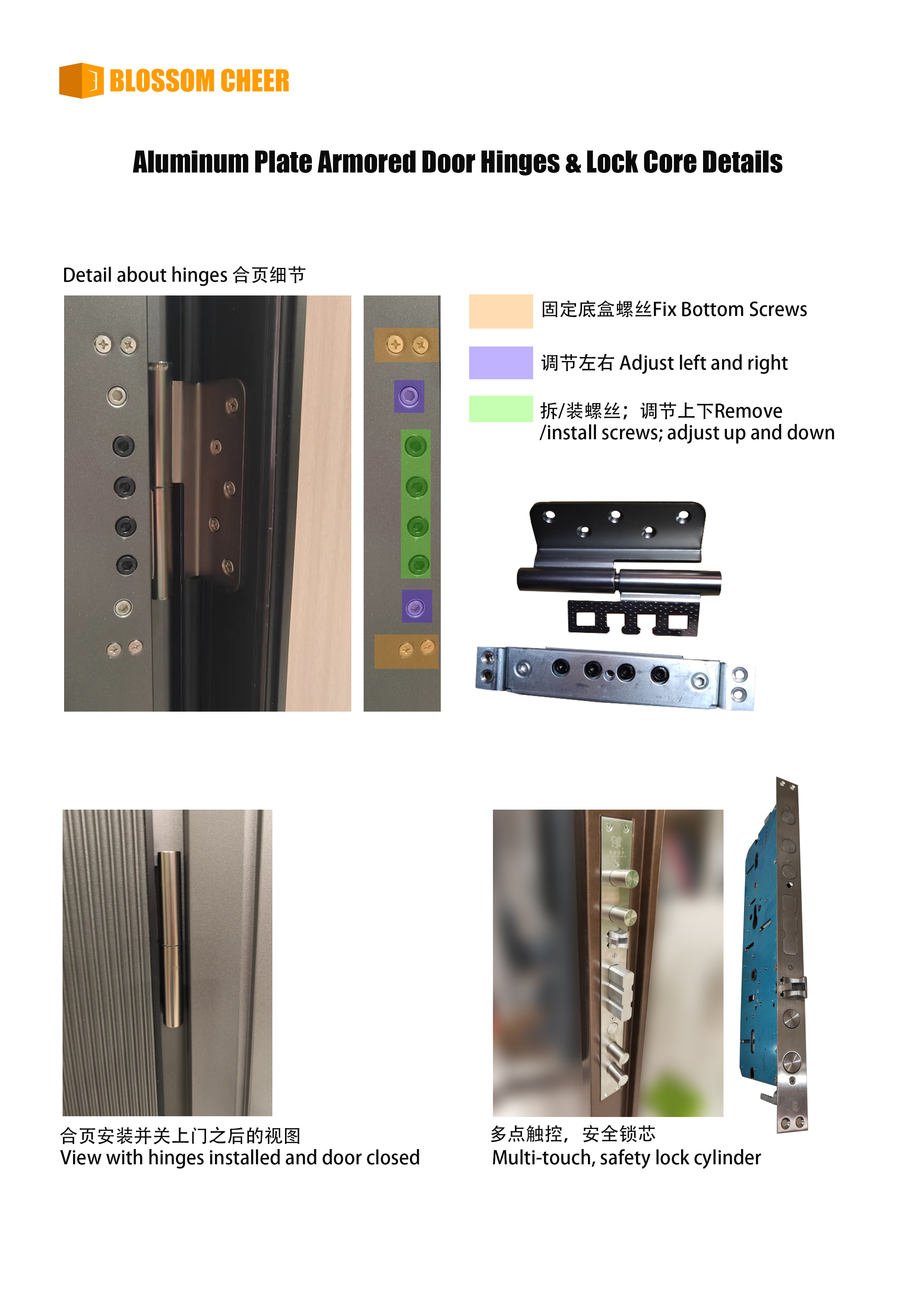 BLOSSOM CHEER

Aluminum Plate Armored Door Hinges & Lock Core Details

Detail about hinges 合页细节

固定底盒螺丝Fix Bottom Screws

调节左右 Adjust left and right

拆/装螺丝；调节上下Remove /install screws; adjust up and down

合页安装并关上门之后的视图
View with hinges installed and door closed

多点触控，安全锁芯
Multi-touch, safety lock cylinder