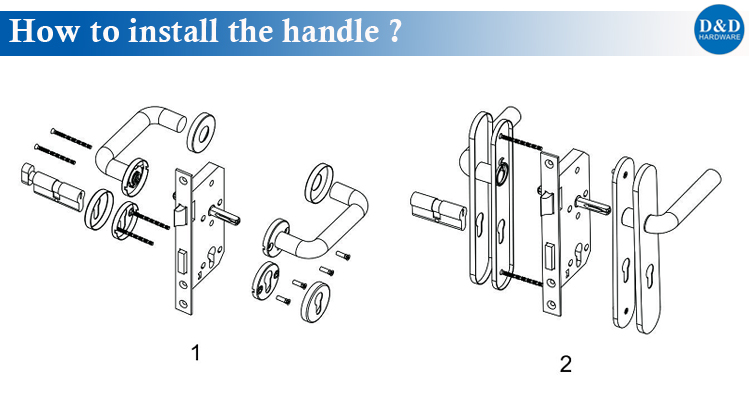 How to install the handle ?

D&D
HARDWARE

1

2