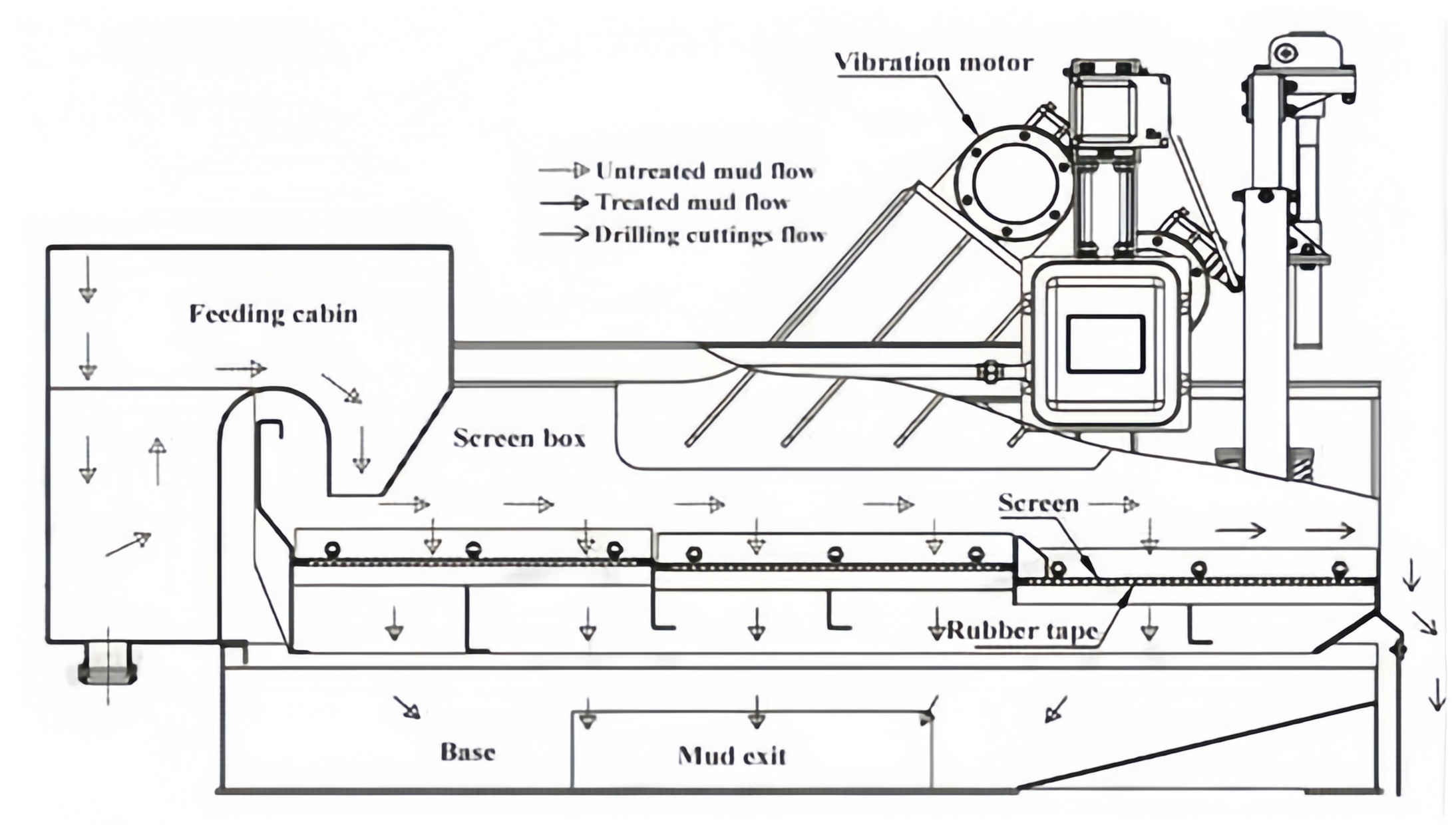 Vibration motor

Untreated mud flow
Treated mud flow
Drilling cuttings flow

Feeding cabin

Screen box

Screen

Rubber tape

Base

Mud exit