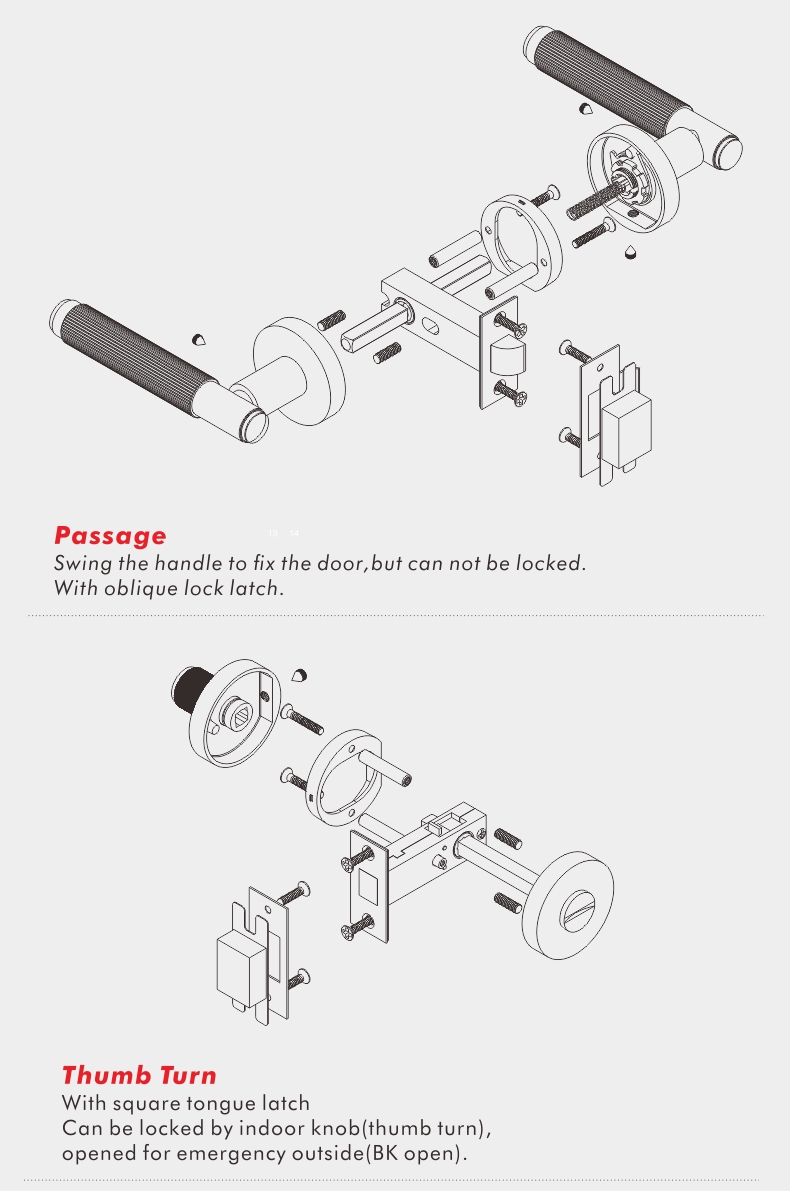 Passage

Swing the handle to fix the door,but can not be locked.
With oblique lock latch.

Thumb Turn

With square tongue latch
Can be locked by indoor knob(thumb turn),
opened for emergency outside(BK open).