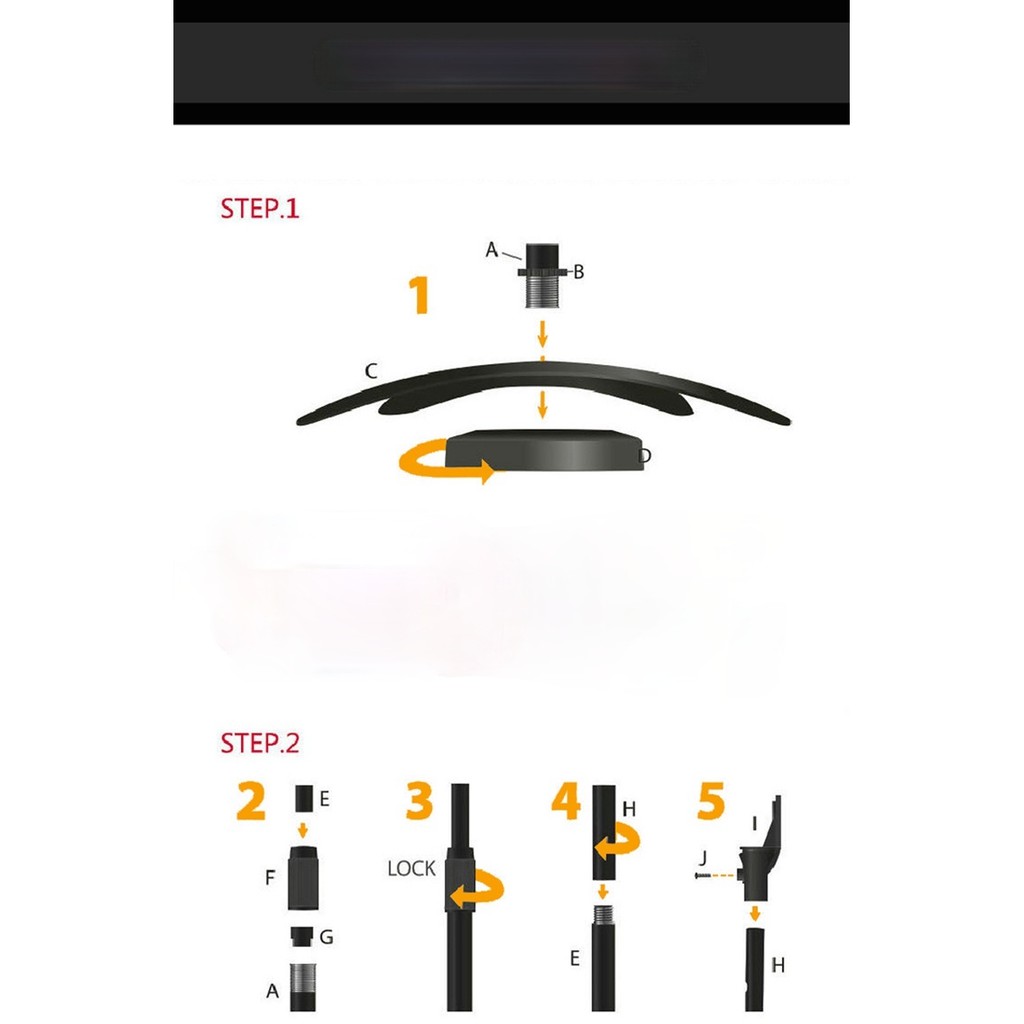 STEP.1

1

A

B

C

D

STEP.2

2

E

F

G

A

3

LOCK

4

H

E

5

I

J

H