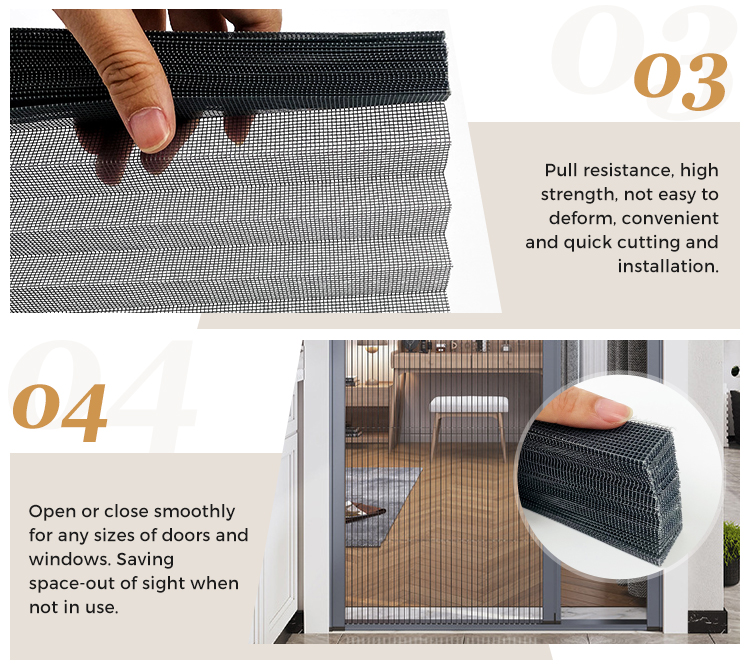 03

Pull resistance, high strength, not easy to deform, convenient and quick cutting and installation.

04

Open or close smoothly for any sizes of doors and windows. Saving space-out of sight when not in use.