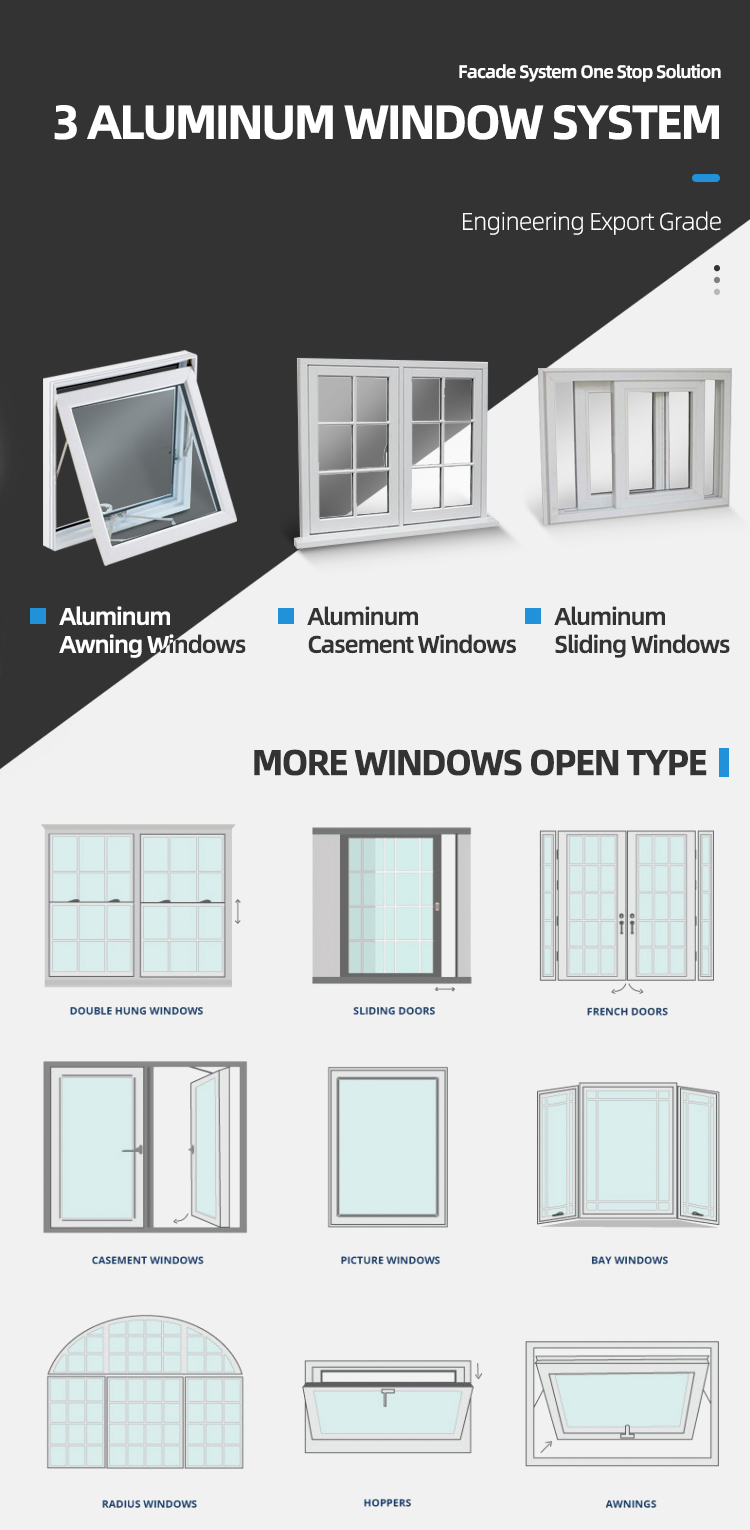 Facade System One Stop Solution

3 ALUMINUM WINDOW SYSTEM

Engineering Export Grade

Aluminum Awning Windows

Aluminum Casement Windows

Aluminum Sliding Windows

MORE WINDOWS OPEN TYPE

DOUBLE HUNG WINDOWS

SLIDING DOORS

FRENCH DOORS

CASEMENT WINDOWS

PICTURE WINDOWS

BAY WINDOWS

RADIUS WINDOWS

HOPPERS

AWNINGS