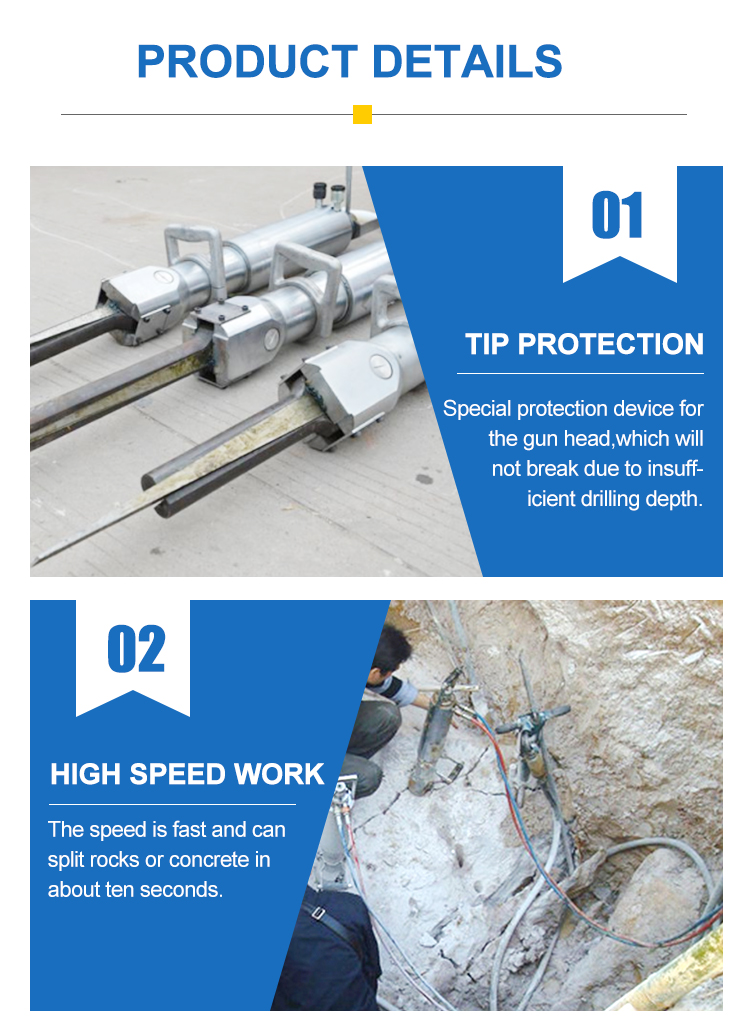 PRODUCT DETAILS

01

TIP PROTECTION

Special protection device for the gun head,which will not break due to insufficient drilling depth.

02

HIGH SPEED WORK

The speed is fast and can split rocks or concrete in about ten seconds.