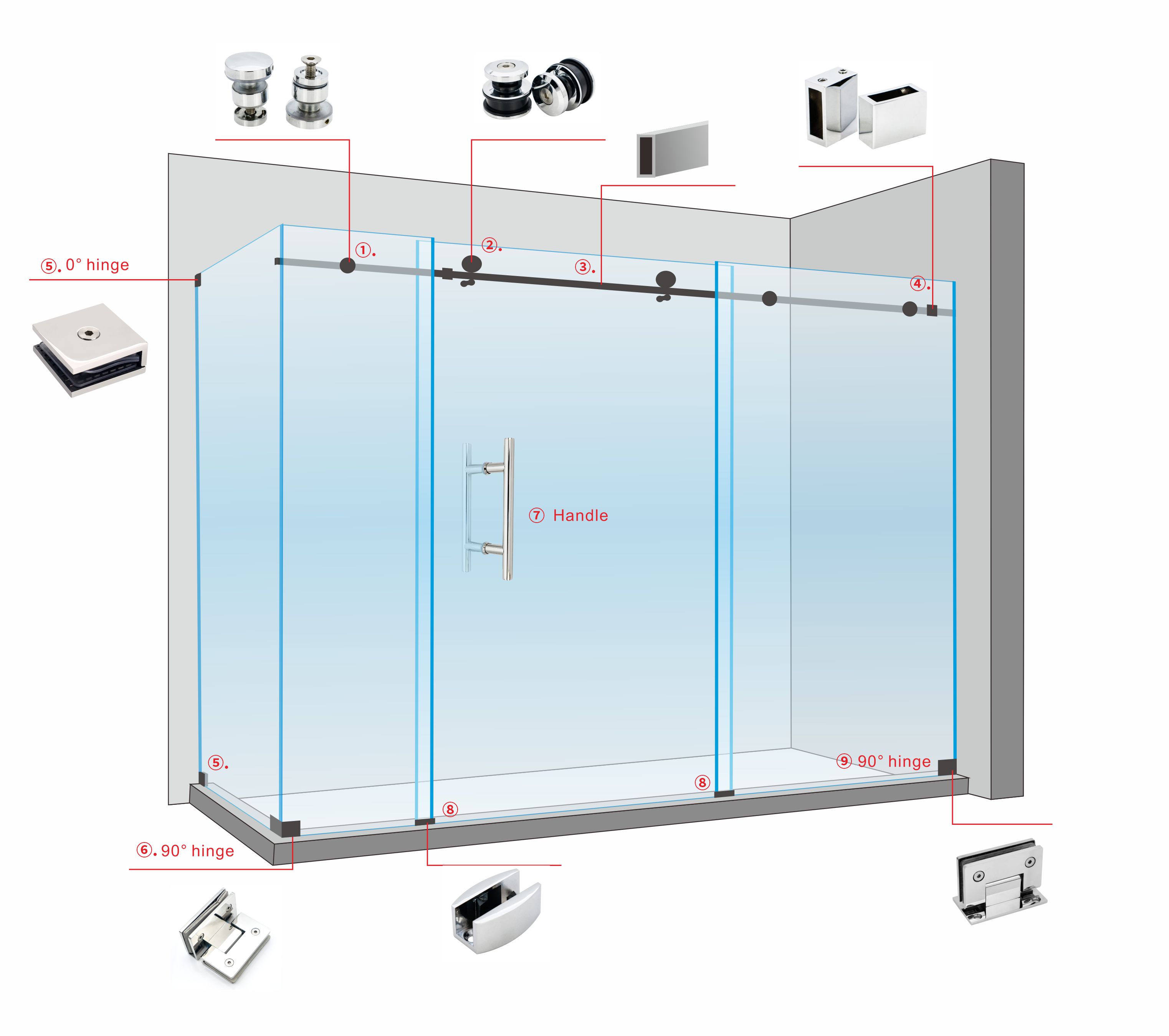 ①.

②.

③.

④.

⑤. 0° hinge

⑦ Handle

⑤.

⑨ 90° hinge

⑧

⑧

⑥. 90° hinge