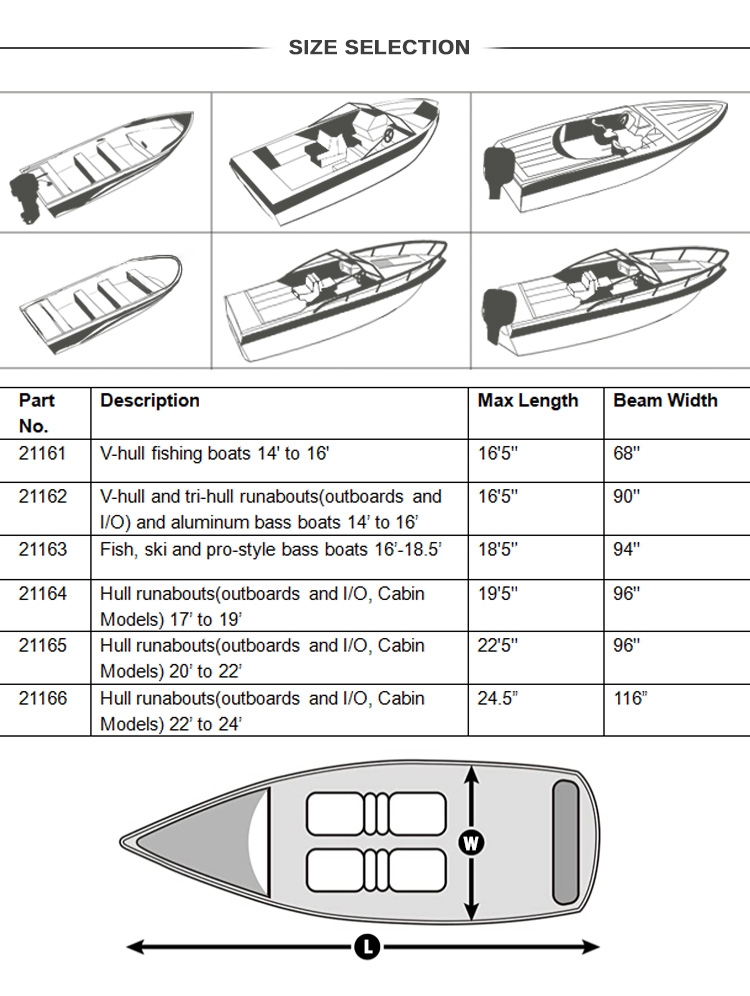 SIZE SELECTION

| Part No. | Description | Max Length | Beam Width |
|---|---|---|---|
| 21161 | V-hull fishing boats 14' to 16' | 16'5" | 68" |
| 21162 | V-hull and tri-hull runabouts(outboards and I/O) and aluminum bass boats 14' to 16' | 16'5" | 90" |
| 21163 | Fish, ski and pro-style bass boats 16'-18.5' | 18'5" | 94" |
| 21164 | Hull runabouts(outboards and I/O, Cabin Models) 17' to 19' | 19'5" | 96" |
| 21165 | Hull runabouts(outboards and I/O, Cabin Models) 20' to 22' | 22'5" | 96" |
| 21166 | Hull runabouts(outboards and I/O, Cabin Models) 22' to 24' | 24.5" | 116" |

W

L