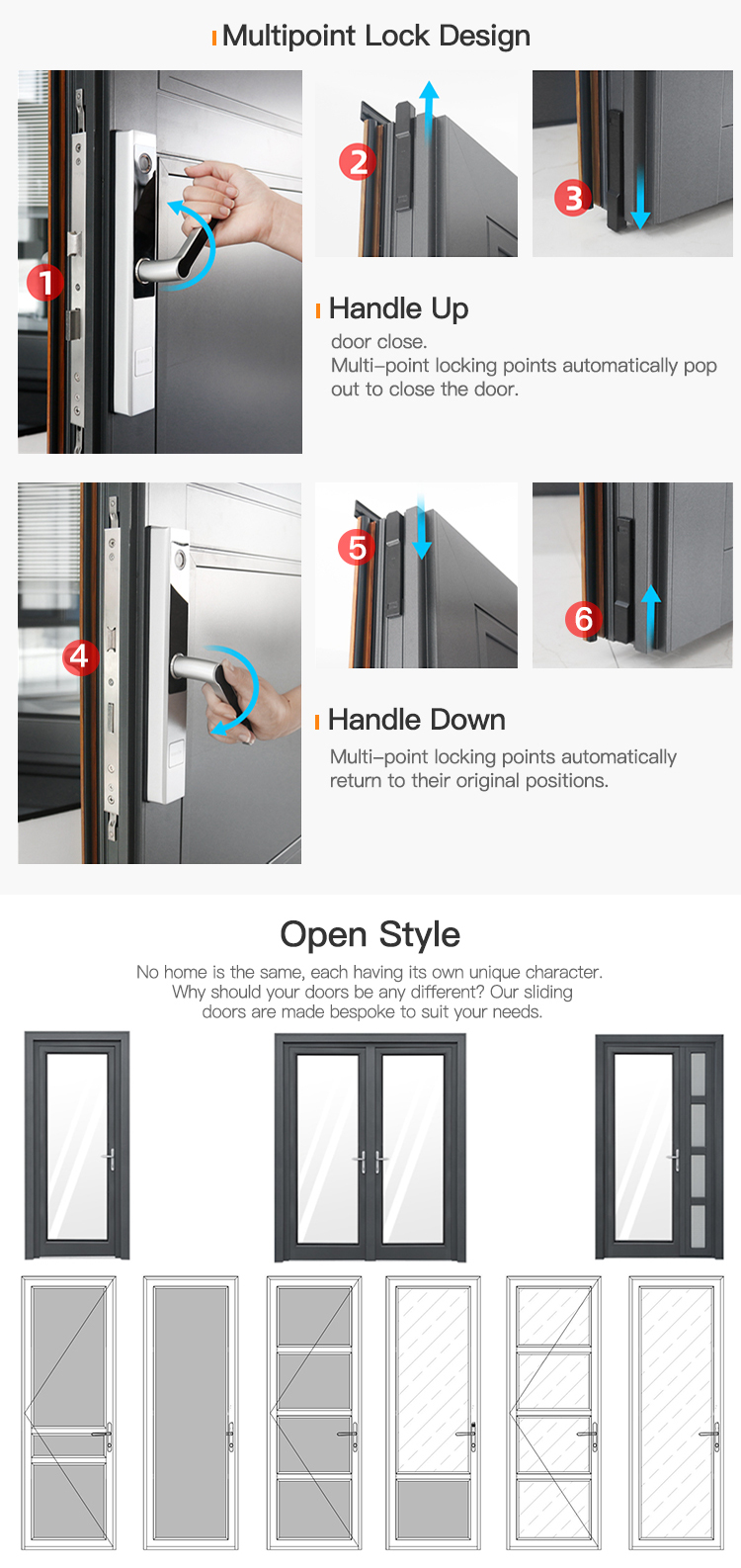 Multipoint Lock Design

1

2

3

Handle Up

door close.
Multi-point locking points automatically pop out to close the door.

4

5

6

Handle Down

Multi-point locking points automatically return to their original positions.

Open Style

No home is the same, each having its own unique character. Why should your doors be any different? Our sliding doors are made bespoke to suit your needs.