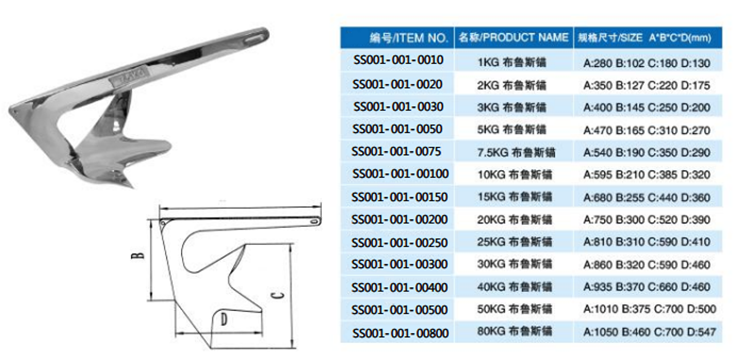 B

C

D

| 编号/ITEM NO. | 名称/PRODUCT NAME | 规格尺寸/SIZE A*B*C*D(mm) |
|---|---|---|
| SS001-001-0010 | 1KG 布鲁斯锚 | A:280 B:102 C:180 D:130 |
| SS001-001-0020 | 2KG 布鲁斯锚 | A:350 B:127 C:220 D:175 |
| SS001-001-0030 | 3KG 布鲁斯锚 | A:400 B:145 C:250 D:200 |
| SS001-001-0050 | 5KG 布鲁斯锚 | A:470 B:165 C:310 D:270 |
| SS001-001-0075 | 7.5KG 布鲁斯锚 | A:540 B:190 C:350 D:290 |
| SS001-001-00100 | 10KG 布鲁斯锚 | A:595 B:210 C:385 D:320 |
| SS001-001-00150 | 15KG 布鲁斯锚 | A:680 B:255 C:440 D:360 |
| SS001-001-00200 | 20KG 布鲁斯锚 | A:750 B:300 C:520 D:390 |
| SS001-001-00250 | 25KG 布鲁斯锚 | A:810 B:310 C:590 D:410 |
| SS001-001-00300 | 30KG 布鲁斯锚 | A:860 B:320 C:590 D:460 |
| SS001-001-00400 | 40KG 布鲁斯锚 | A:935 B:370 C:660 D:460 |
| SS001-001-00500 | 50KG 布鲁斯锚 | A:1010 B:375 C:700 D:500 |
| SS001-001-00800 | 80KG 布鲁斯锚 | A:1050 B:460 C:700 D:547 |