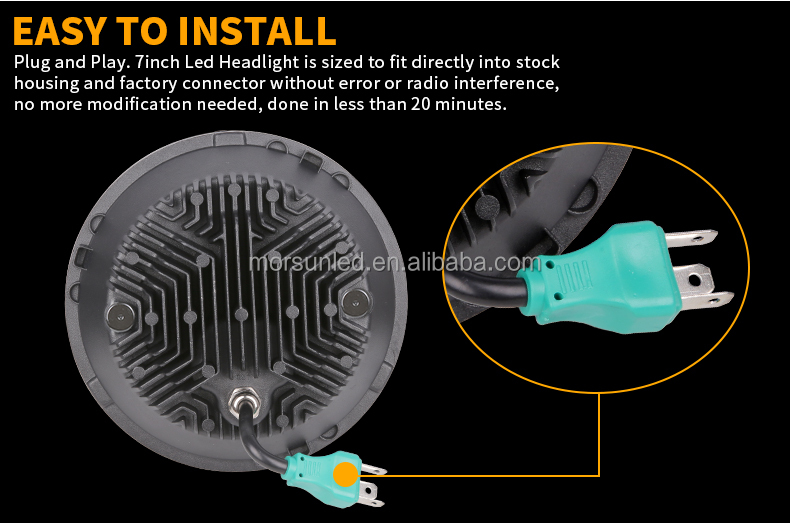 EASY TO INSTALL

Plug and Play. 7inch Led Headlight is sized to fit directly into stock housing and factory connector without error or radio interference, no more modification needed, done in less than 20 minutes.

morsunled.en.alibaba.com