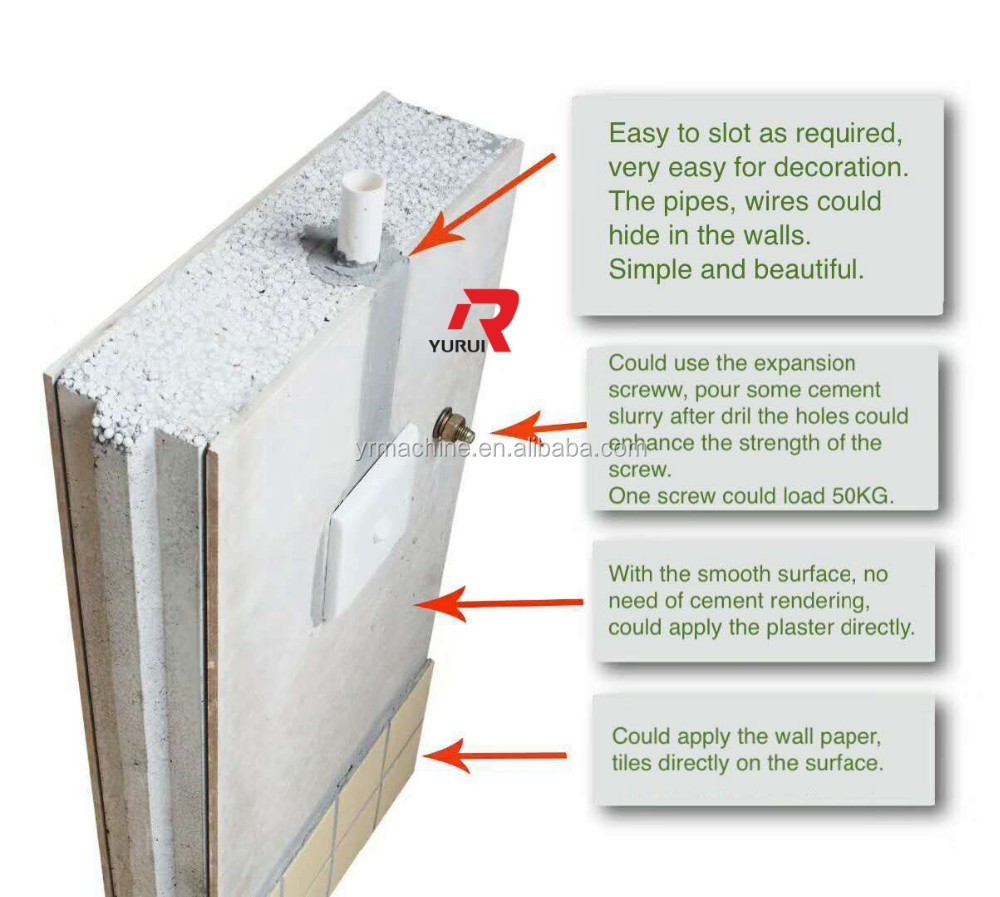 Easy to slot as required, very easy for decoration. The pipes, wires could hide in the walls. Simple and beautiful.

YURUI

Could use the expansion screww, pour some cement slurry after dril the holes could enhance the strength of the screw.
One screw could load 50KG.

yrmachine.en.alibaba.com

With the smooth surface, no need of cement rendering, could apply the plaster directly.

Could apply the wall paper, tiles directly on the surface.