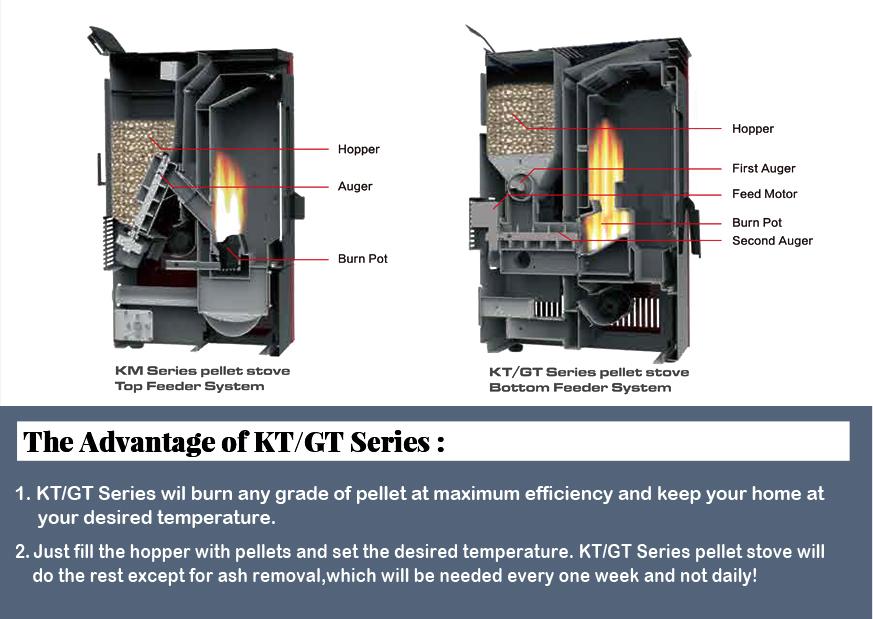 Hopper
Auger
Burn Pot

KM Series pellet stove
Top Feeder System

Hopper
First Auger
Feed Motor
Burn Pot
Second Auger

KT/GT Series pellet stove
Bottom Feeder System

The Advantage of KT/GT Series :

1. KT/GT Series wil burn any grade of pellet at maximum efficiency and keep your home at your desired temperature.

2. Just fill the hopper with pellets and set the desired temperature. KT/GT Series pellet stove will do the rest except for ash removal,which will be needed every one week and not daily!