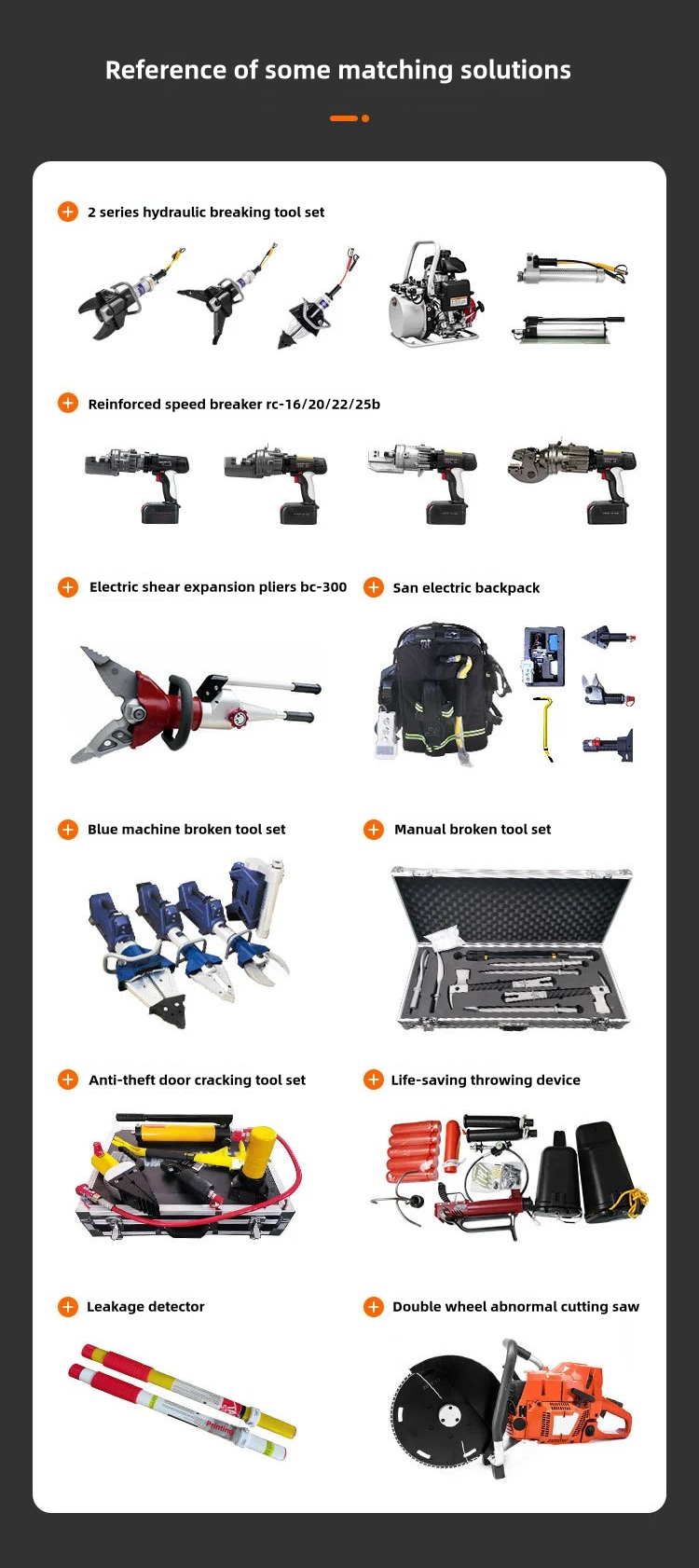 Reference of some matching solutions

2 series hydraulic breaking tool set

Reinforced speed breaker rc-16/20/22/25b

Electric shear expansion pliers bc-300

San electric backpack

Blue machine broken tool set

Manual broken tool set

Anti-theft door cracking tool set

Life-saving throwing device

Leakage detector

Double wheel abnormal cutting saw