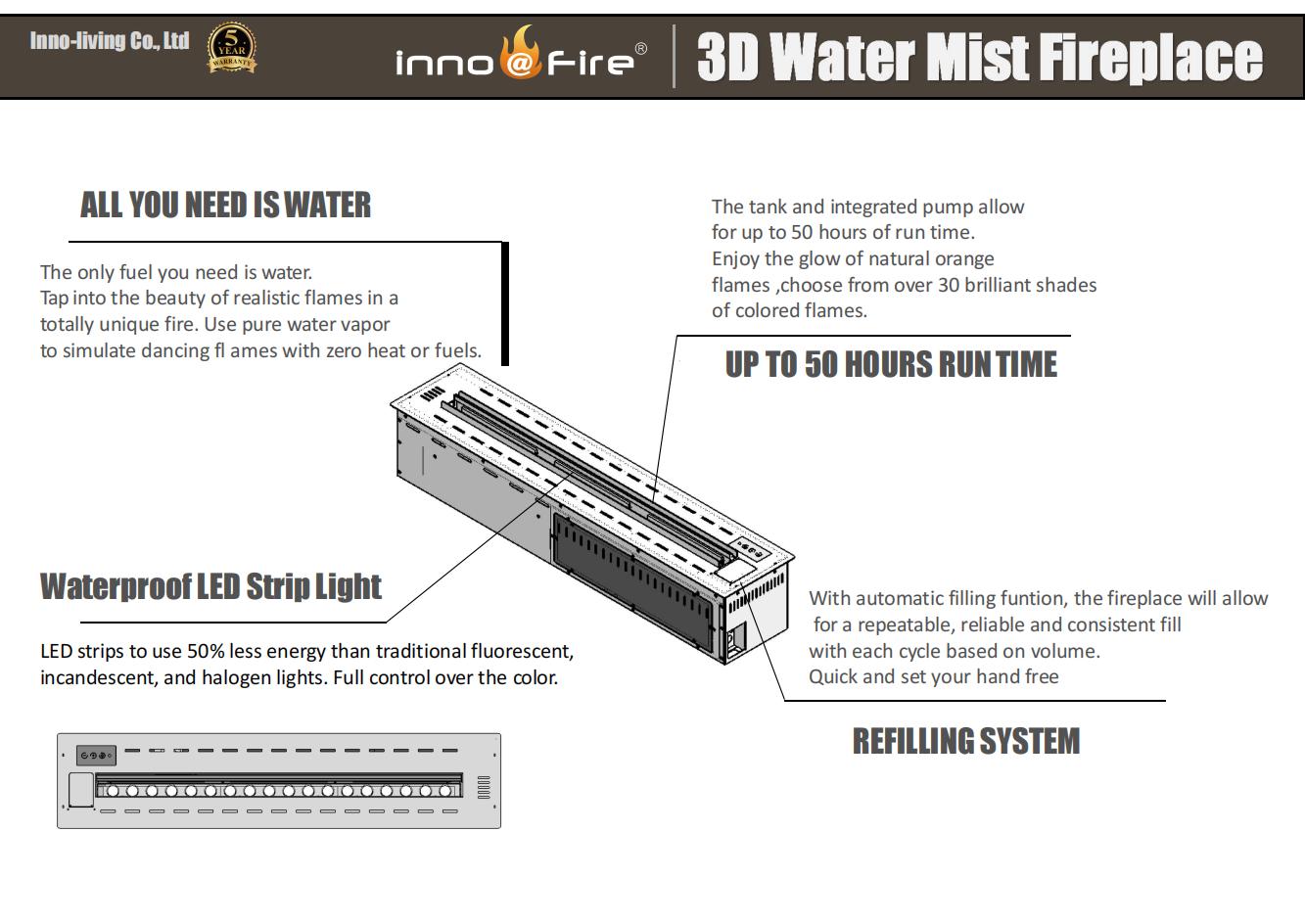 Inno-living Co., Ltd

5 YEAR WARRANTY

inno@Fire®

3D Water Mist Fireplace

ALL YOU NEED IS WATER

The only fuel you need is water.
Tap into the beauty of realistic flames in a totally unique fire. Use pure water vapor to simulate dancing fl ames with zero heat or fuels.

The tank and integrated pump allow for up to 50 hours of run time.
Enjoy the glow of natural orange flames ,choose from over 30 brilliant shades of colored flames.

UP TO 50 HOURS RUN TIME

Waterproof LED Strip Light

LED strips to use 50% less energy than traditional fluorescent, incandescent, and halogen lights. Full control over the color.

With automatic filling funtion, the fireplace will allow for a repeatable, reliable and consistent fill with each cycle based on volume.
Quick and set your hand free

REFILLING SYSTEM