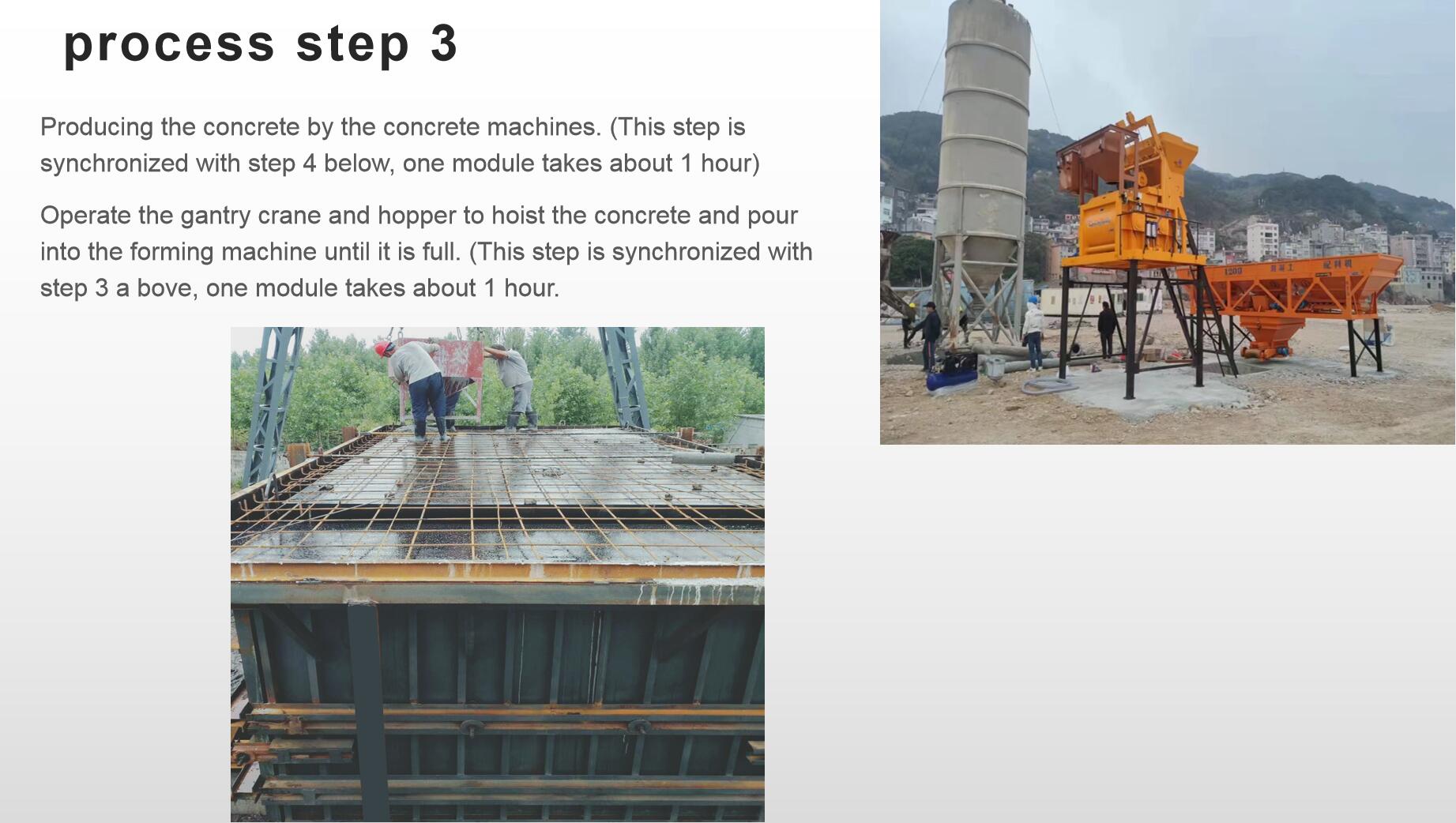 process step 3

Producing the concrete by the concrete machines. (This step is synchronized with step 4 below, one module takes about 1 hour)

Operate the gantry crane and hopper to hoist the concrete and pour into the forming machine until it is full. (This step is synchronized with step 3 a bove, one module takes about 1 hour.

1200