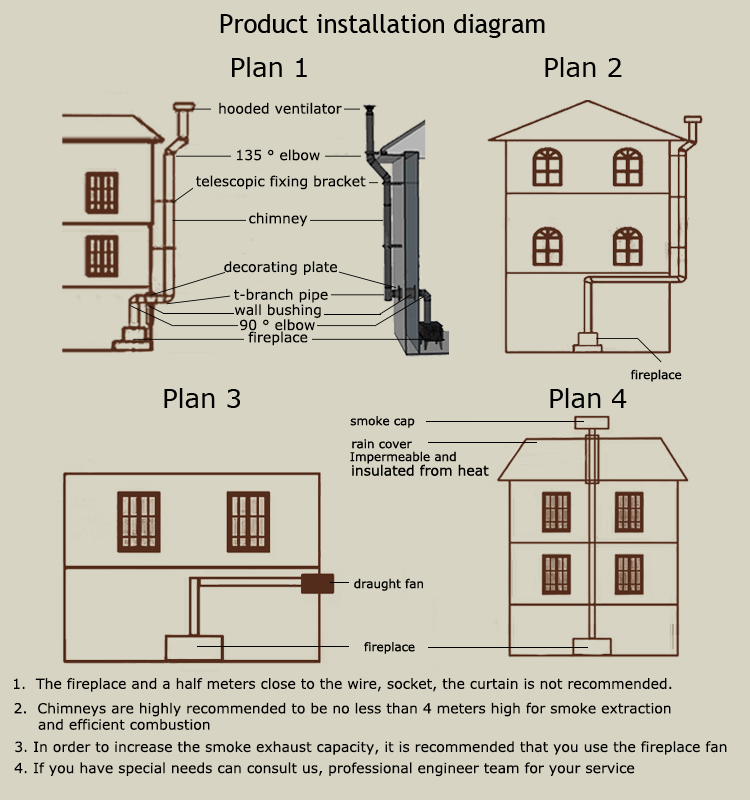 Product installation diagram

Plan 1

hooded ventilator
135 ° elbow
telescopic fixing bracket
chimney
decorating plate
t-branch pipe
wall bushing
90 ° elbow
fireplace

Plan 2

fireplace

Plan 3

draught fan
fireplace

Plan 4

smoke cap
rain cover
Impermeable and
insulated from heat

1. The fireplace and a half meters close to the wire, socket, the curtain is not recommended.
2. Chimneys are highly recommended to be no less than 4 meters high for smoke extraction and efficient combustion
3. In order to increase the smoke exhaust capacity, it is recommended that you use the fireplace fan
4. If you have special needs can consult us, professional engineer team for your service