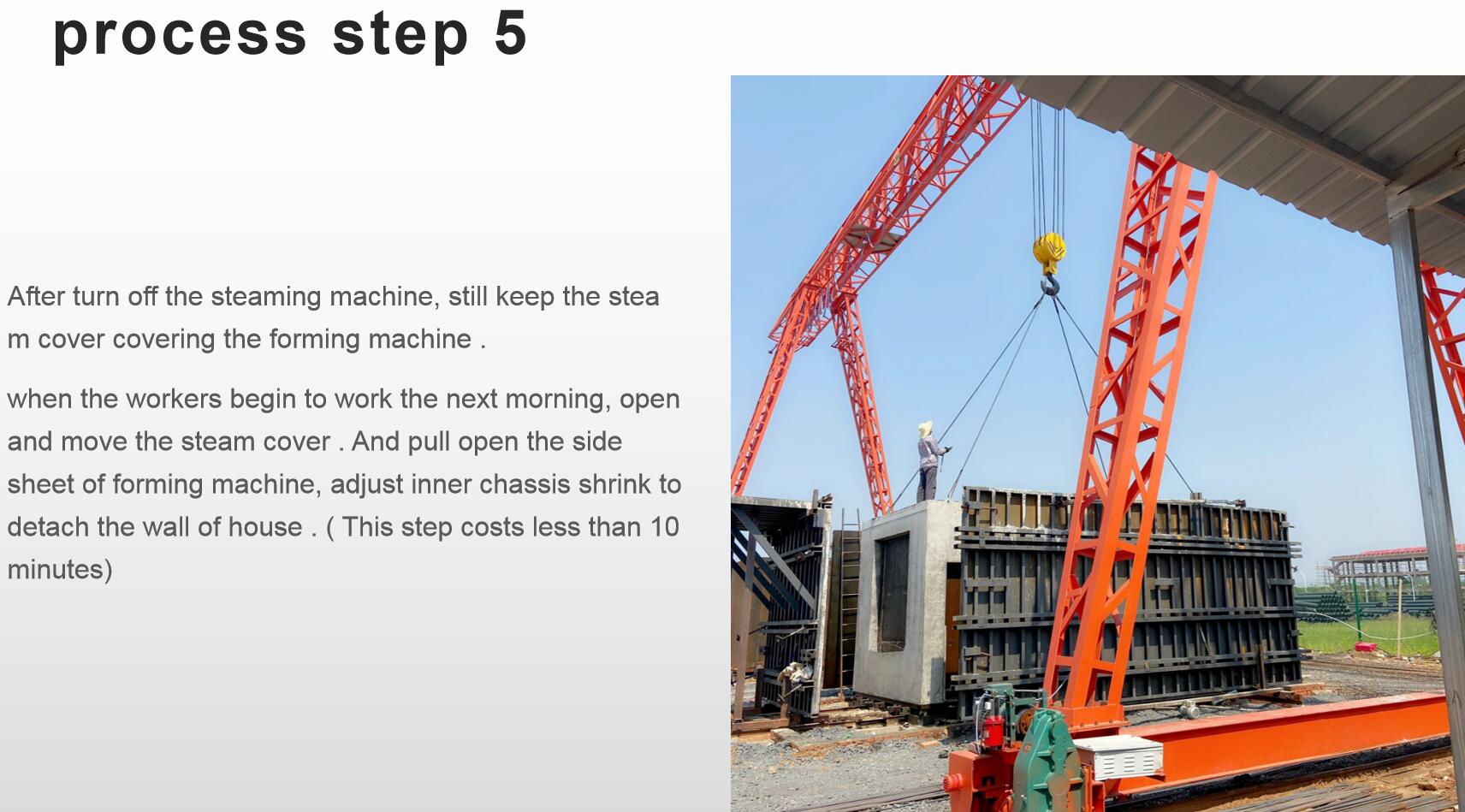 process step 5

After turn off the steaming machine, still keep the stea m cover covering the forming machine .

when the workers begin to work the next morning, open and move the steam cover . And pull open the side sheet of forming machine, adjust inner chassis shrink to detach the wall of house . ( This step costs less than 10 minutes)