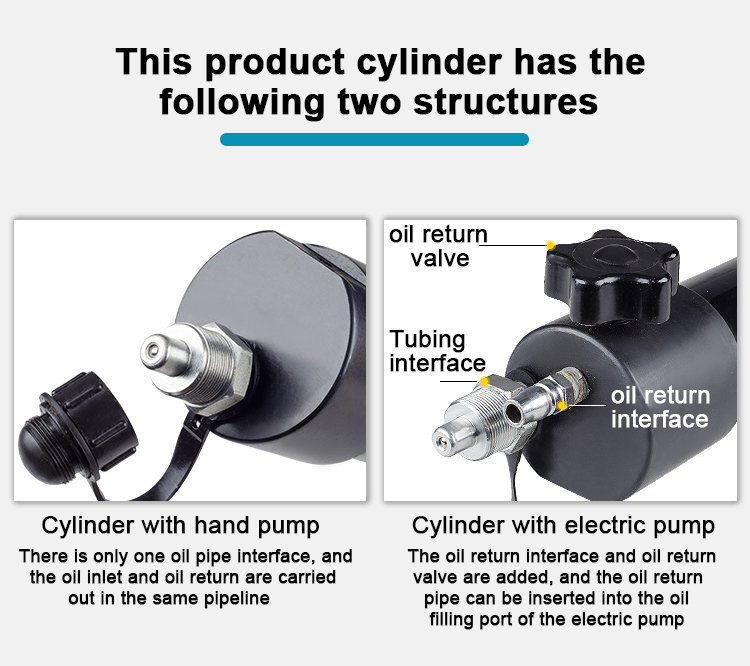 This product cylinder has the following two structures

Cylinder with hand pump

There is only one oil pipe interface, and the oil inlet and oil return are carried out in the same pipeline

oil return valve

Tubing interface

oil return interface

Cylinder with electric pump

The oil return interface and oil return valve are added, and the oil return pipe can be inserted into the oil filling port of the electric pump