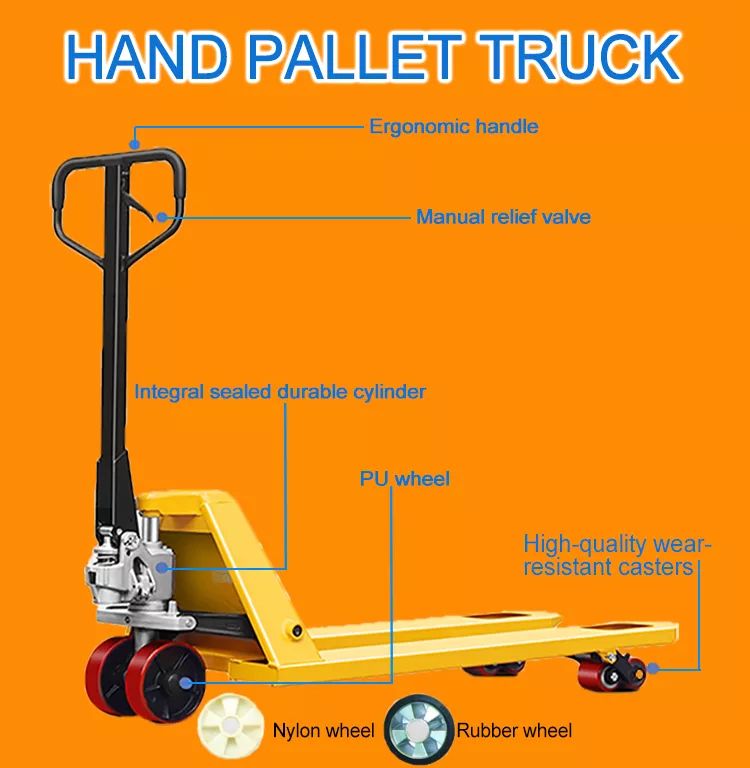 HAND PALLET TRUCK

Ergonomic handle

Manual relief valve

Integral sealed durable cylinder

PU wheel

High-quality wear-resistant casters

Nylon wheel

Rubber wheel