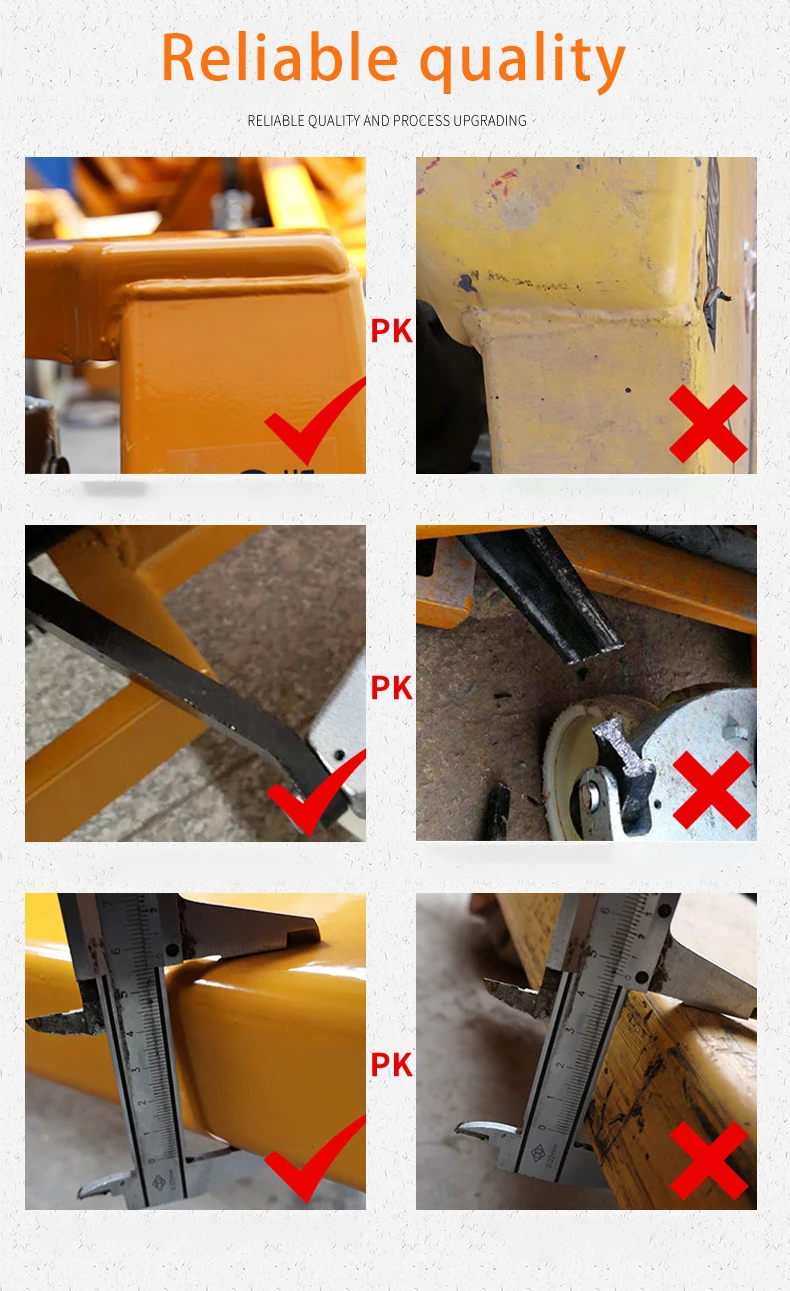 Reliable quality

RELIABLE QUALITY AND PROCESS UPGRADING

PK

PK

PK