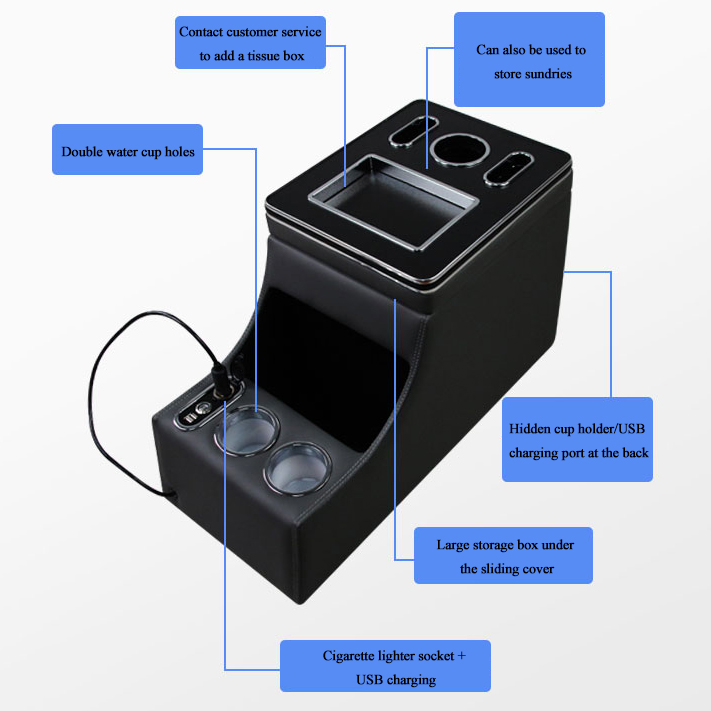 Contact customer service to add a tissue box

Can also be used to store sundries

Double water cup holes

Hidden cup holder/USB charging port at the back

Large storage box under the sliding cover

Cigarette lighter socket + USB charging