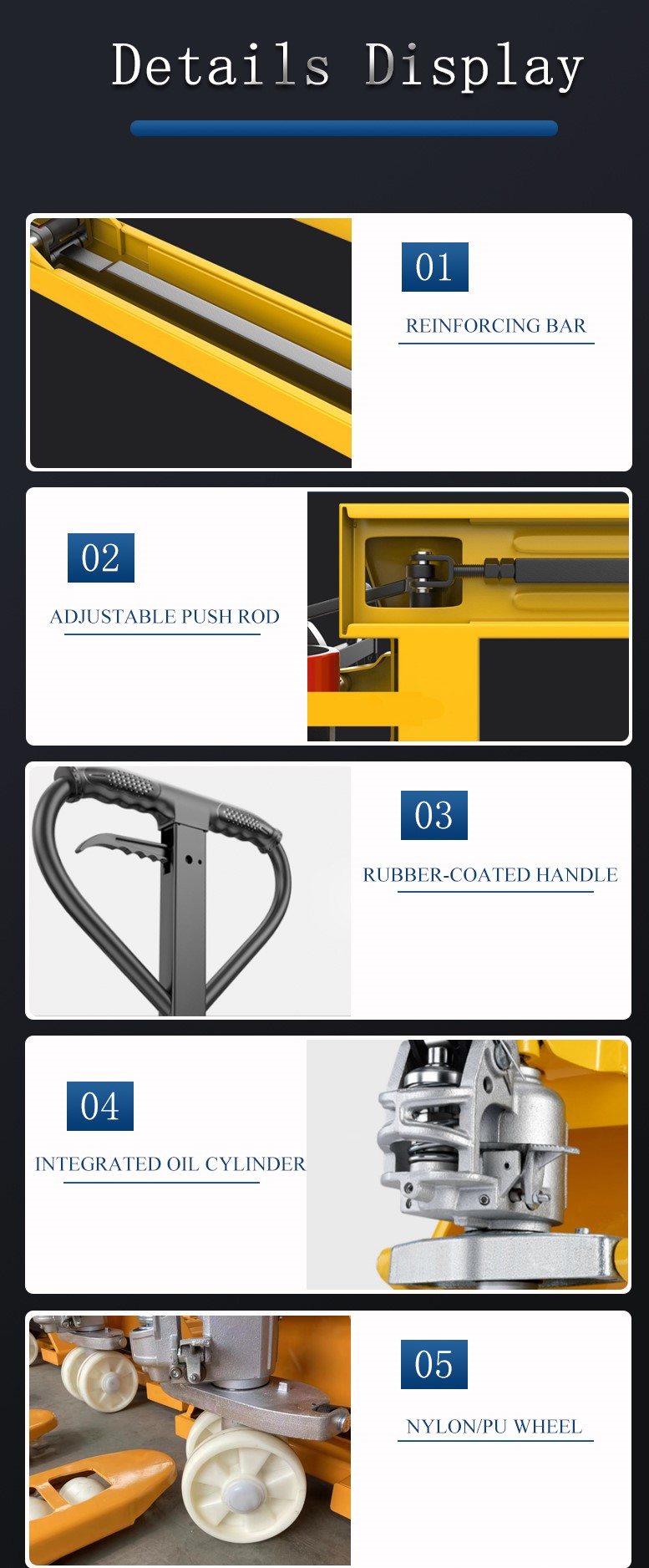 Details Display

01

REINFORCING BAR

02

ADJUSTABLE PUSH ROD

03

RUBBER-COATED HANDLE

04

INTEGRATED OIL CYLINDER

05

NYLON/PU WHEEL