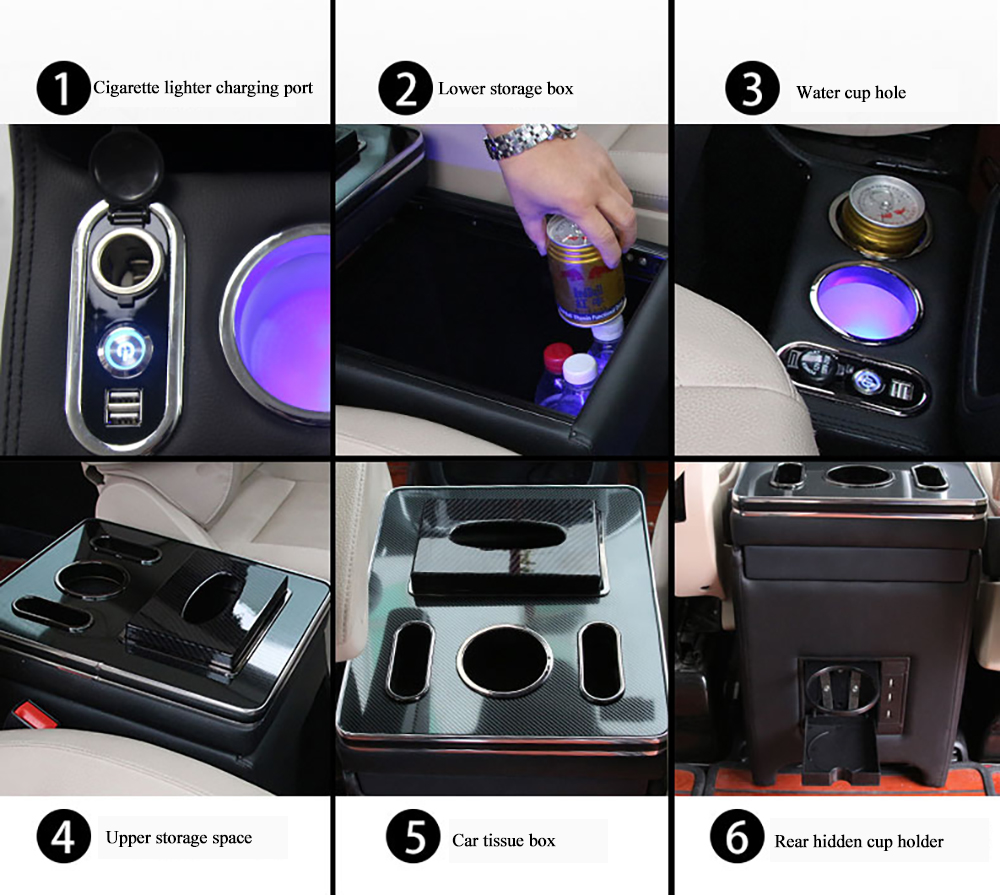 1 Cigarette lighter charging port

2 Lower storage box

3 Water cup hole

4 Upper storage space

5 Car tissue box

6 Rear hidden cup holder