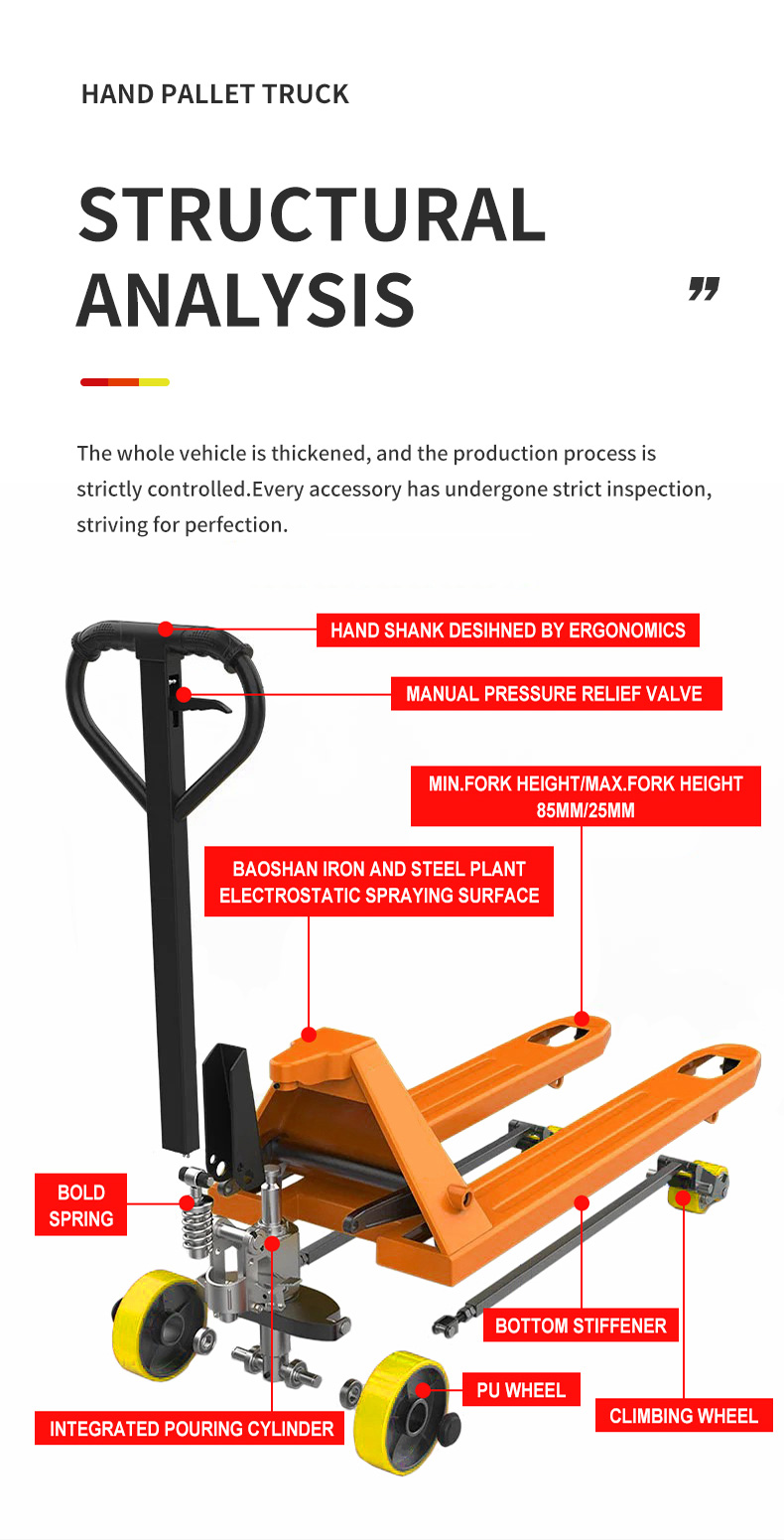 HAND PALLET TRUCK

STRUCTURAL ANALYSIS

”

The whole vehicle is thickened, and the production process is strictly controlled.Every accessory has undergone strict inspection, striving for perfection.

HAND SHANK DESIHNED BY ERGONOMICS

MANUAL PRESSURE RELIEF VALVE

MIN.FORK HEIGHT/MAX.FORK HEIGHT 85MM/25MM

BAOSHAN IRON AND STEEL PLANT ELECTROSTATIC SPRAYING SURFACE

BOLD SPRING

BOTTOM STIFFENER

PU WHEEL

CLIMBING WHEEL

INTEGRATED POURING CYLINDER