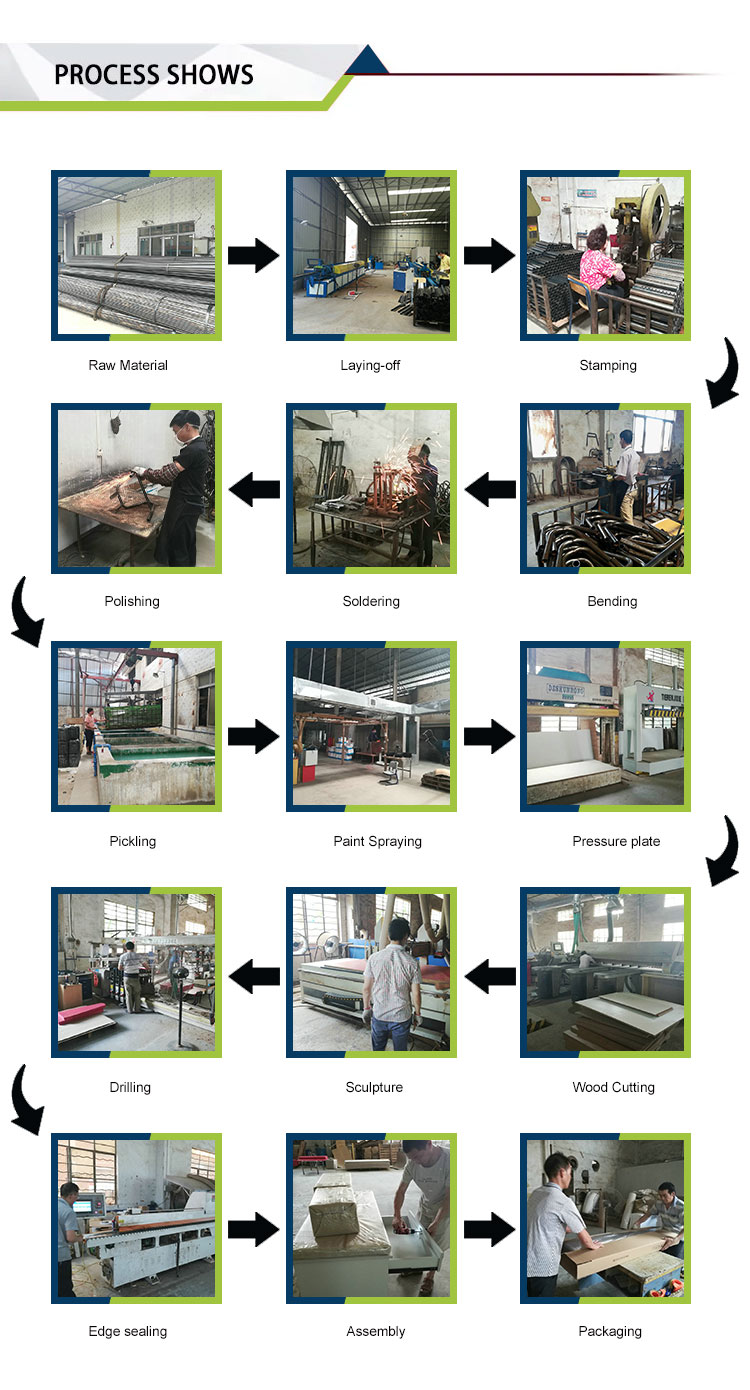 PROCESS SHOWS

Raw Material

Laying-off

Stamping

Bending

Soldering

Polishing

Pickling

Paint Spraying

Pressure plate

Wood Cutting

Sculpture

Drilling

Edge sealing

Assembly

Packaging