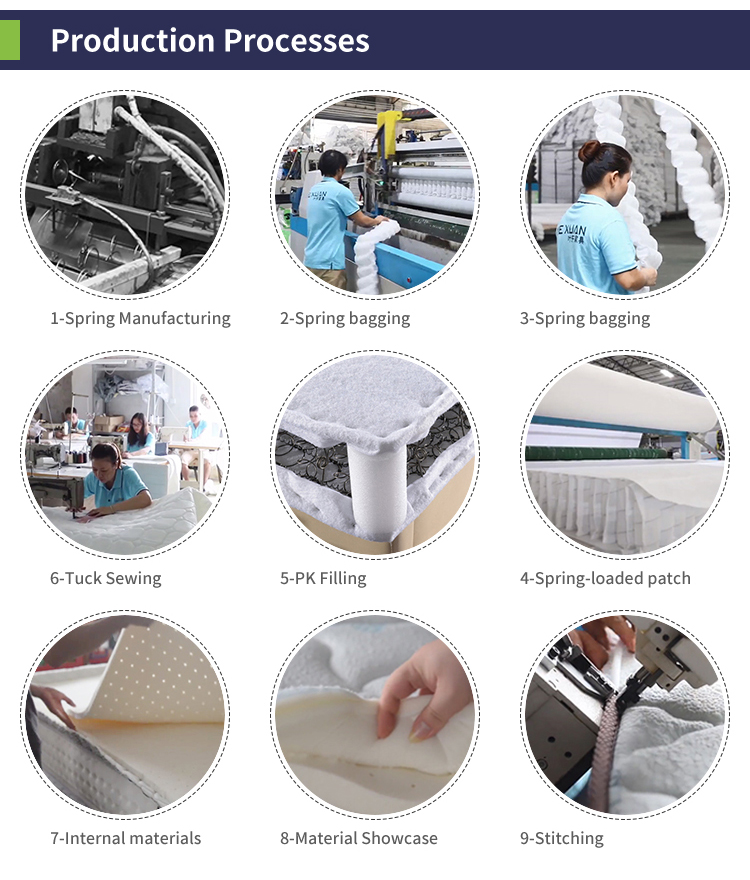 Production Processes

1-Spring Manufacturing

2-Spring bagging

3-Spring bagging

6-Tuck Sewing

5-PK Filling

4-Spring-loaded patch

7-Internal materials

8-Material Showcase

9-Stitching