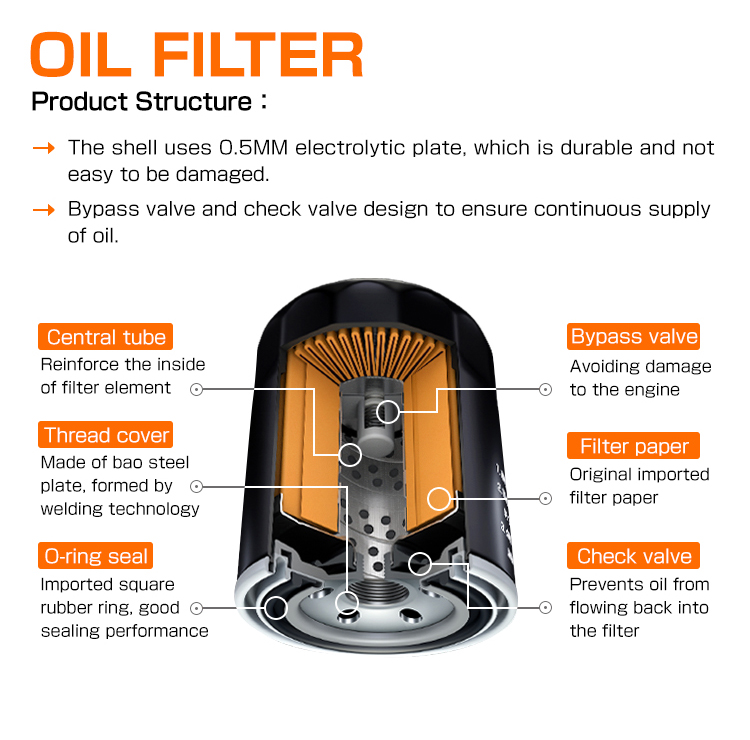 OIL FILTER

Product Structure :

→ The shell uses 0.5MM electrolytic plate, which is durable and not easy to be damaged.

→ Bypass valve and check valve design to ensure continuous supply of oil.

Central tube
Reinforce the inside of filter element

Thread cover
Made of bao steel plate, formed by welding technology

O-ring seal
Imported square rubber ring, good sealing performance

Bypass valve
Avoiding damage to the engine

Filter paper
Original imported filter paper

Check valve
Prevents oil from flowing back into the filter