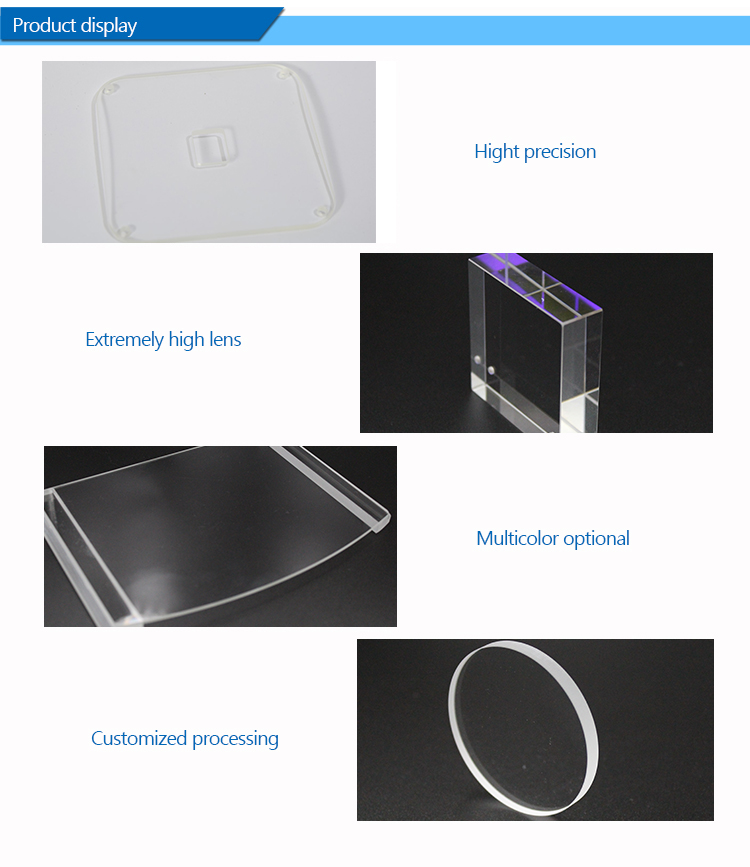 Product display

Hight precision

Extremely high lens

Multicolor optional

Customized processing