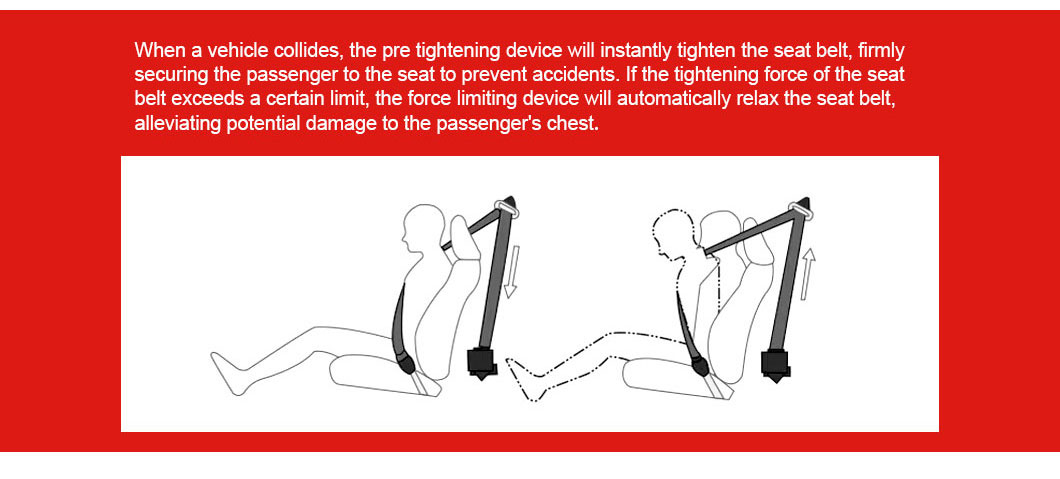 When a vehicle collides, the pre tightening device will instantly tighten the seat belt, firmly securing the passenger to the seat to prevent accidents. If the tightening force of the seat belt exceeds a certain limit, the force limiting device will automatically relax the seat belt, alleviating potential damage to the passenger's chest.