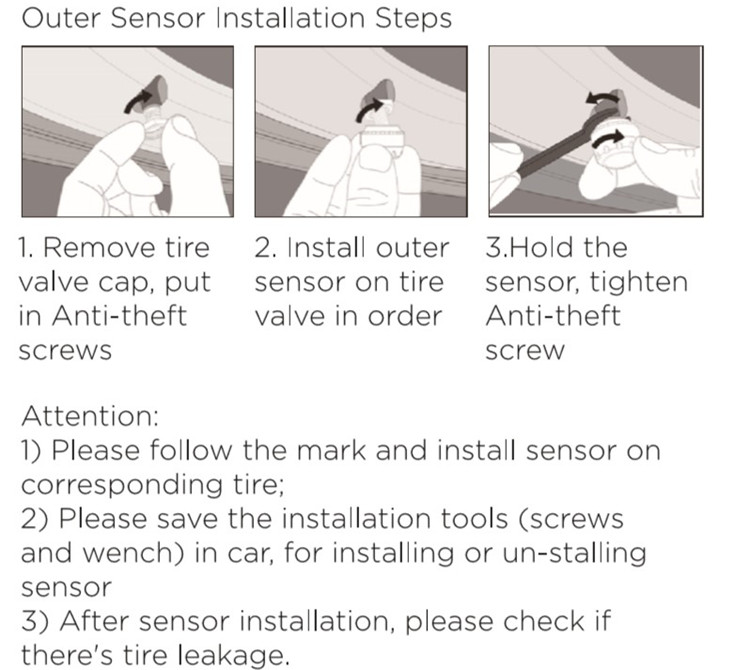 Outer Sensor Installation Steps

1. Remove tire valve cap, put in Anti-theft screws

2. Install outer sensor on tire valve in order

3.Hold the sensor, tighten Anti-theft screw

Attention:
1) Please follow the mark and install sensor on corresponding tire;
2) Please save the installation tools (screws and wench) in car, for installing or un-stalling sensor
3) After sensor installation, please check if there's tire leakage.