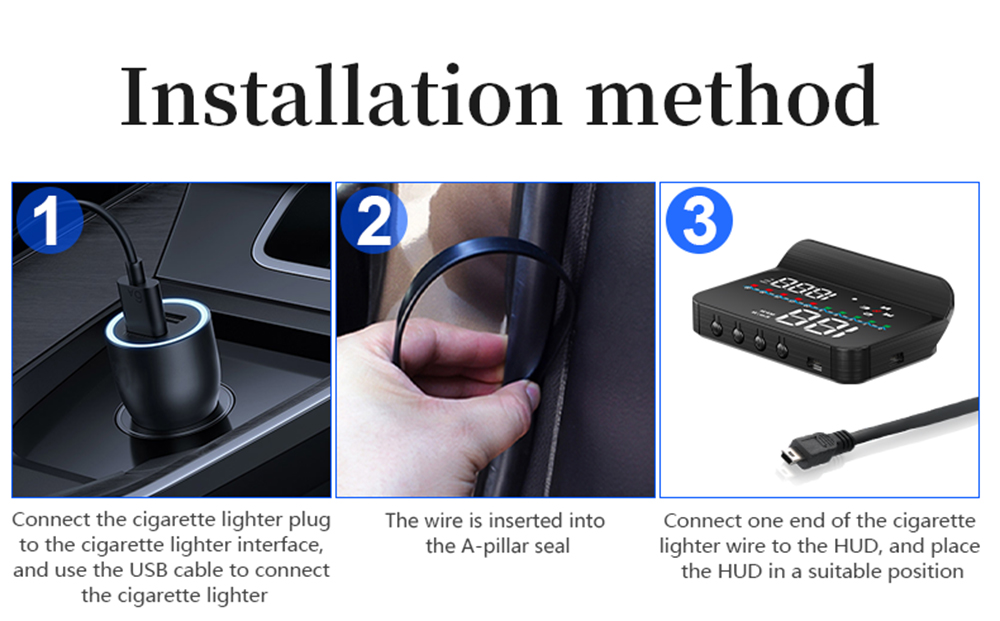 Installation method

1

Connect the cigarette lighter plug to the cigarette lighter interface, and use the USB cable to connect the cigarette lighter

2

The wire is inserted into the A-pillar seal

3

Connect one end of the cigarette lighter wire to the HUD, and place the HUD in a suitable position