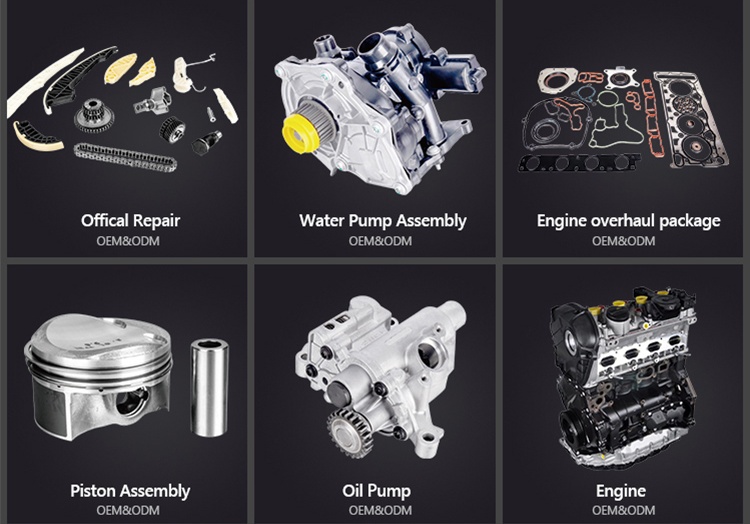 Offical Repair
OEM&ODM

Water Pump Assembly
OEM&ODM

Engine overhaul package
OEM&ODM

Piston Assembly
OEM&ODM

Oil Pump
OEM&ODM

Engine
OEM&ODM