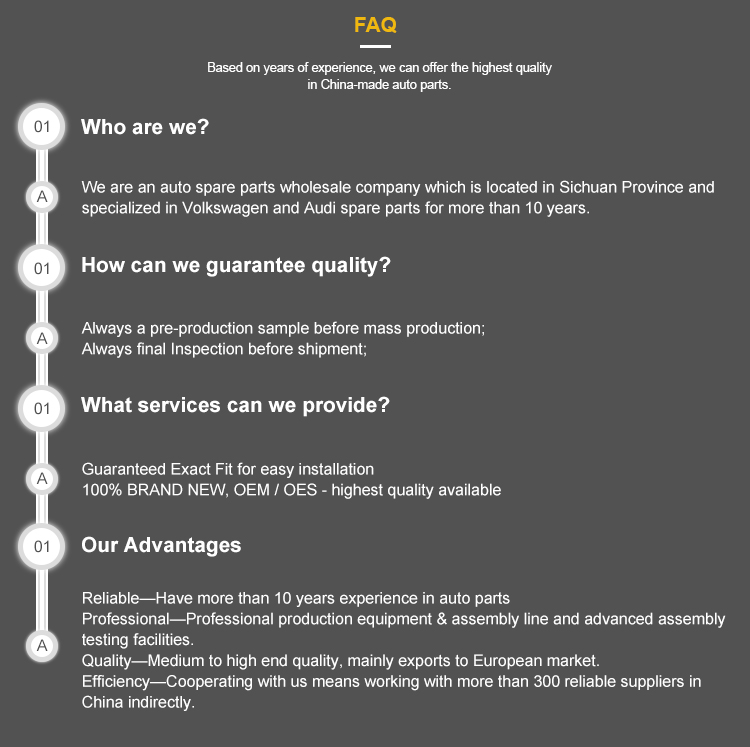 FAQ

Based on years of experience, we can offer the highest quality in China-made auto parts.

01

Who are we?

A

We are an auto spare parts wholesale company which is located in Sichuan Province and specialized in Volkswagen and Audi spare parts for more than 10 years.

01

How can we guarantee quality?

A

Always a pre-production sample before mass production;
Always final Inspection before shipment;

01

What services can we provide?

A

Guaranteed Exact Fit for easy installation
100% BRAND NEW, OEM / OES - highest quality available

01

Our Advantages

A

Reliable—Have more than 10 years experience in auto parts
Professional—Professional production equipment & assembly line and advanced assembly testing facilities.
Quality—Medium to high end quality, mainly exports to European market.
Efficiency—Cooperating with us means working with more than 300 reliable suppliers in China indirectly.