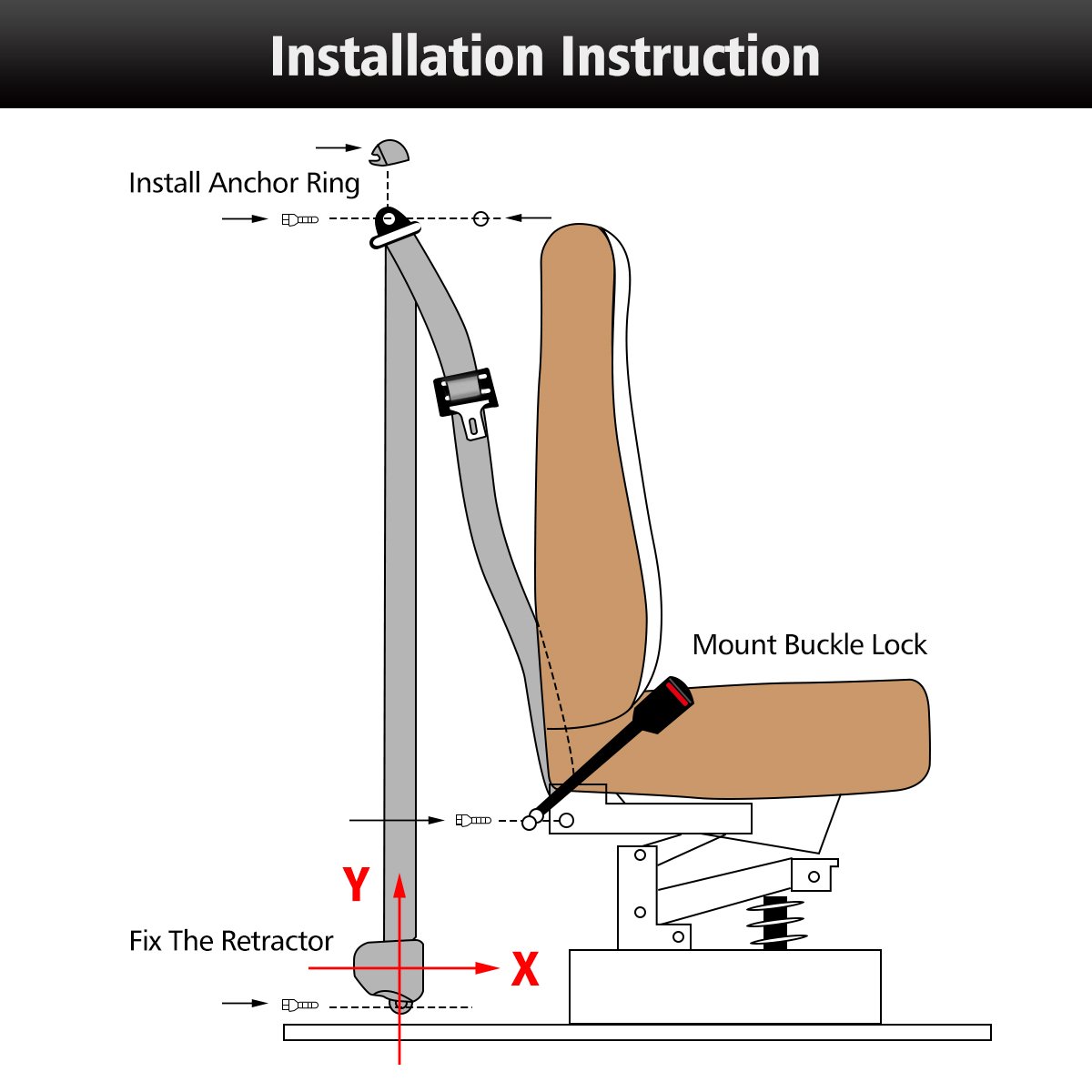 Installation Instruction

Install Anchor Ring

Mount Buckle Lock

Y

Fix The Retractor

X