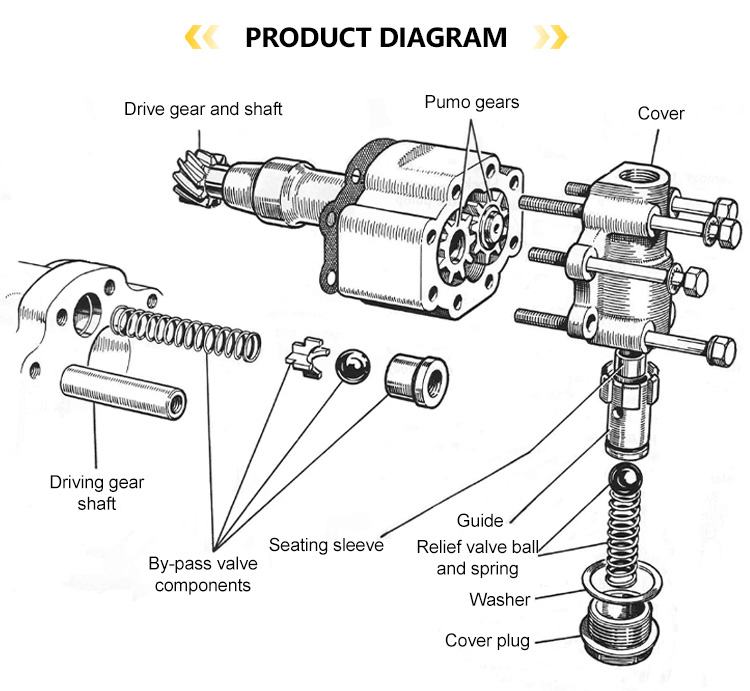 PRODUCT DIAGRAM

Drive gear and shaft

Pumo gears

Cover

Driving gear shaft

By-pass valve components

Seating sleeve

Guide

Relief valve ball and spring

Washer

Cover plug