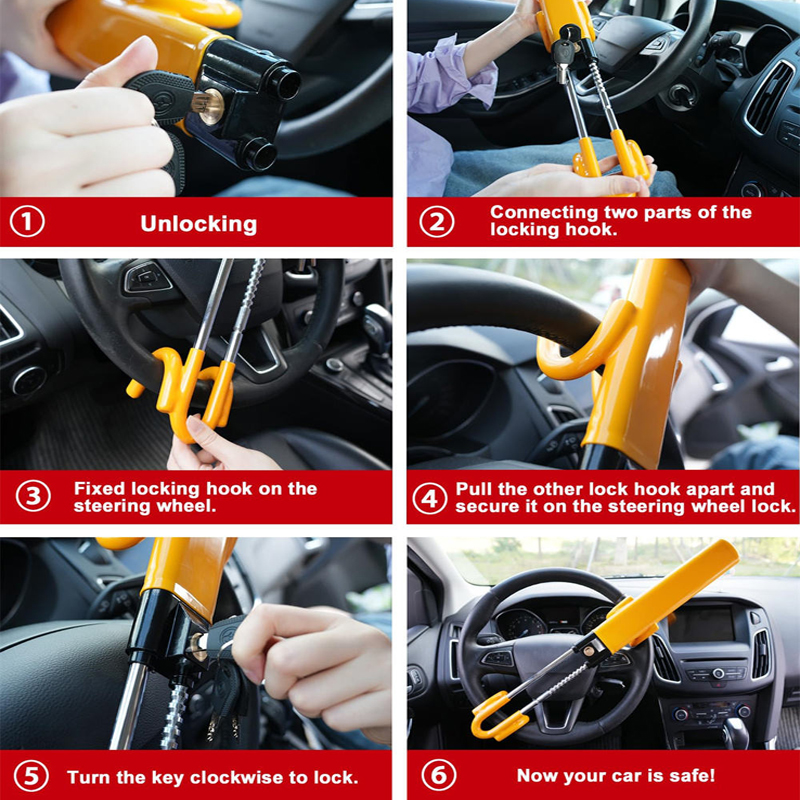 ① Unlocking

② Connecting two parts of the locking hook.

③ Fixed locking hook on the steering wheel.

④ Pull the other lock hook apart and secure it on the steering wheel lock.

⑤ Turn the key clockwise to lock.

⑥ Now your car is safe!