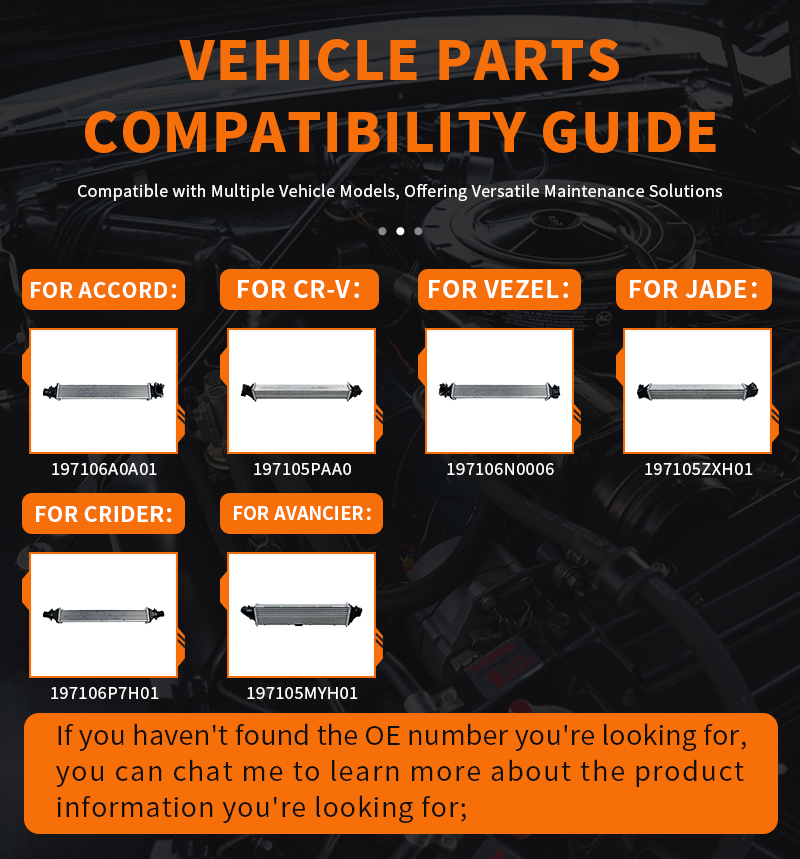 VEHICLE PARTS COMPATIBILITY GUIDE

Compatible with Multiple Vehicle Models, Offering Versatile Maintenance Solutions

FOR ACCORD:

197106A0A01

FOR CR-V:

197105PAA0

FOR VEZEL:

197106N0006

FOR JADE:

197105ZXH01

FOR CRIDER:

197106P7H01

FOR AVANCIER:

197105MYH01

If you haven't found the OE number you're looking for, you can chat me to learn more about the product information you're looking for;