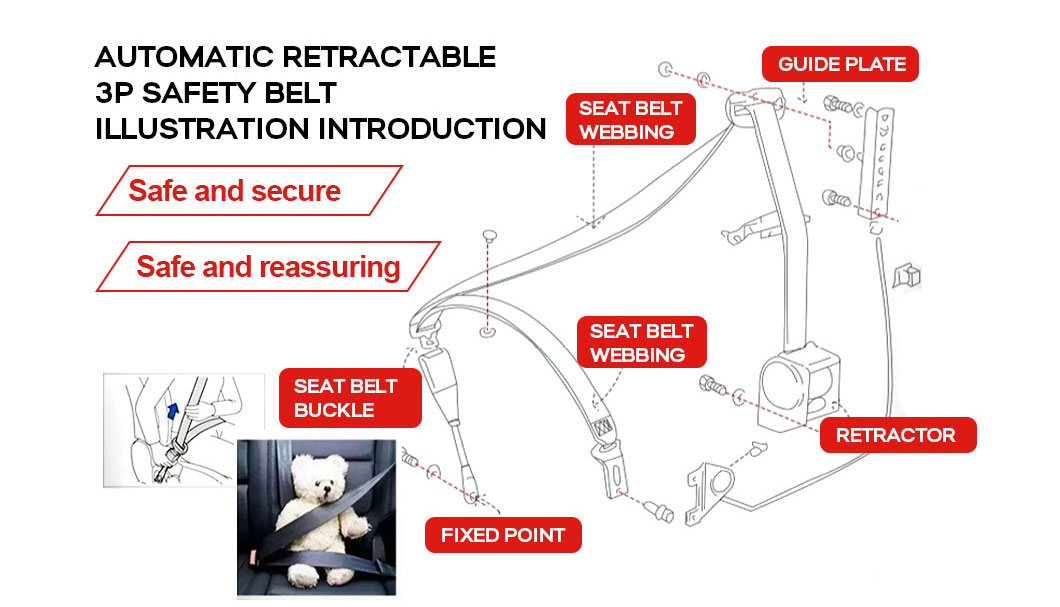 AUTOMATIC RETRACTABLE
3P SAFETY BELT
ILLUSTRATION INTRODUCTION

Safe and secure

Safe and reassuring

GUIDE PLATE

SEAT BELT WEBBING

SEAT BELT WEBBING

SEAT BELT BUCKLE

RETRACTOR

FIXED POINT