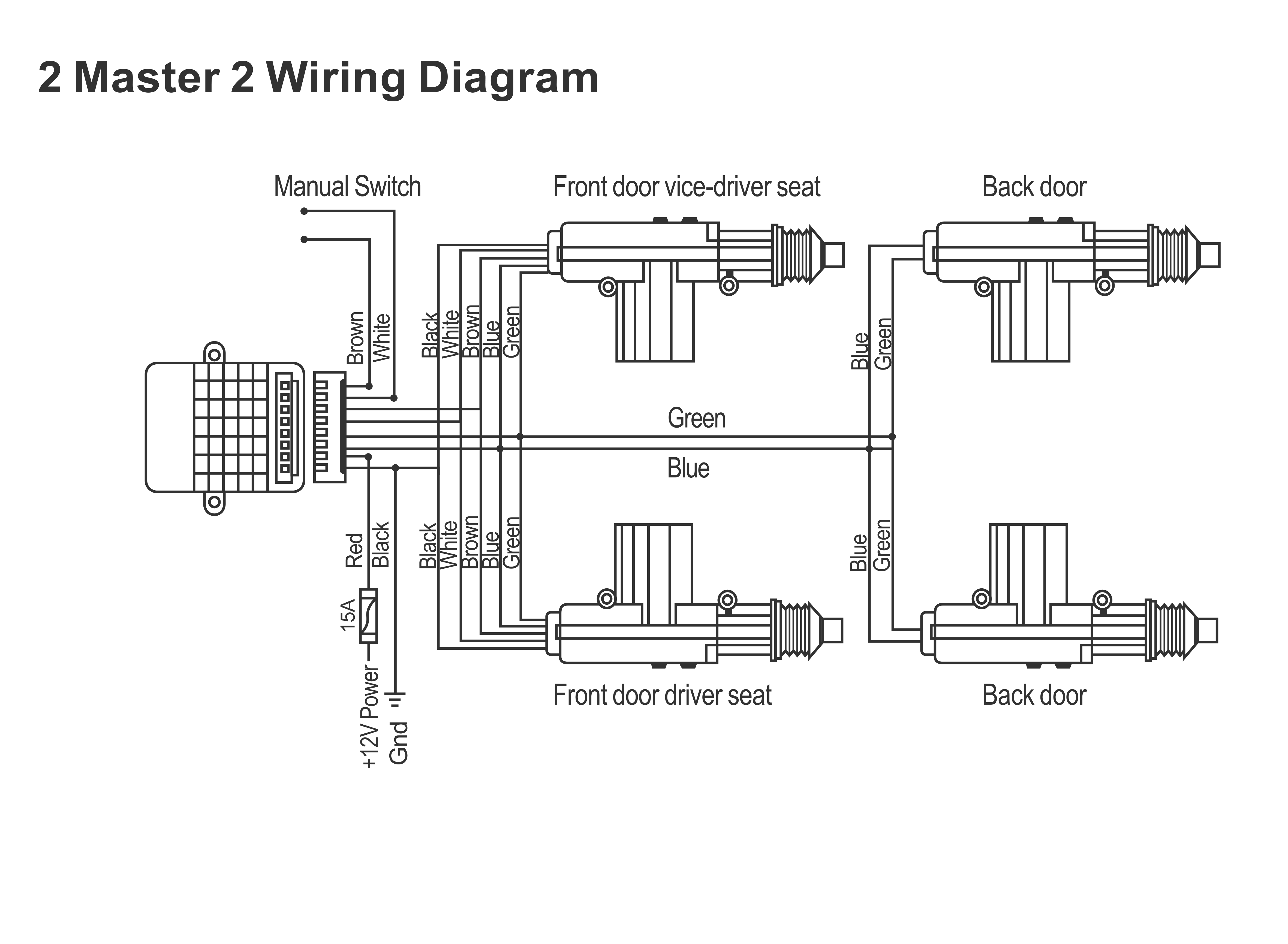 2 Master 2 Wiring Diagram

Manual Switch

Front door vice-driver seat

Back door

Brown
White

Black
White
Brown
Blue
Green

Blue
Green

Green

Blue

Red
Black

Black
White
Brown
Blue
Green

Blue
Green

15A

+12V Power
Gnd

Front door driver seat

Back door